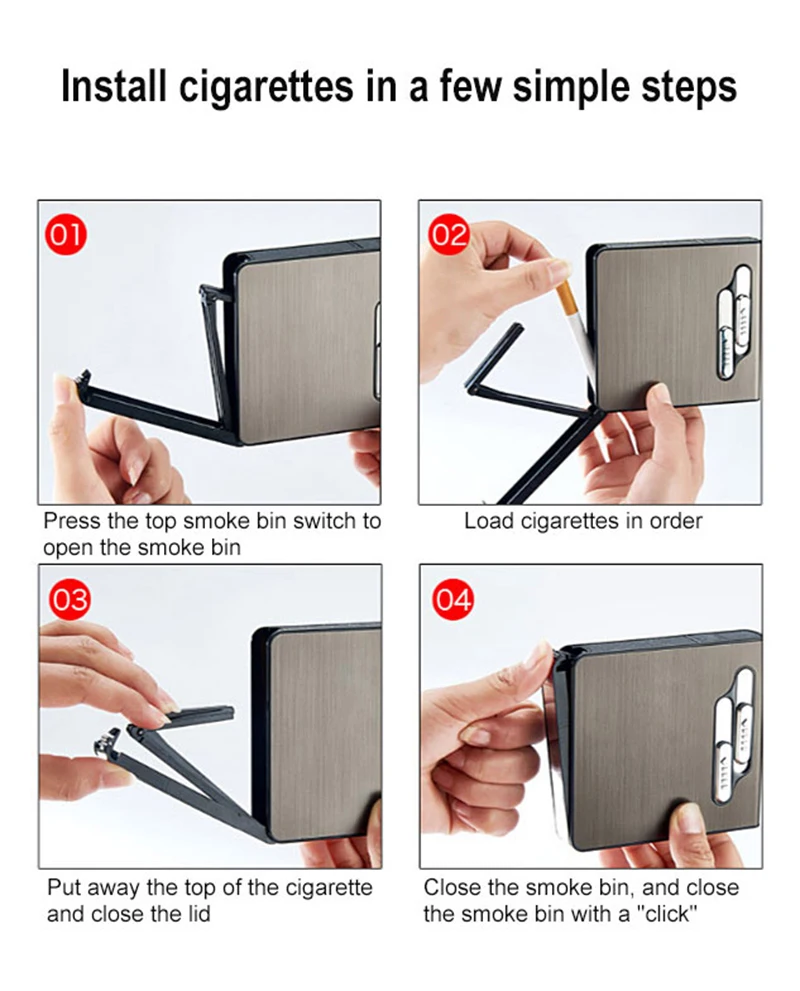 Install cigarettes in a few simple steps

01

Press the top smoke bin switch to open the smoke bin

02

Load cigarettes in order

03

Put away the top of the cigarette and close the lid

04

Close the smoke bin, and close the smoke bin with a "click"