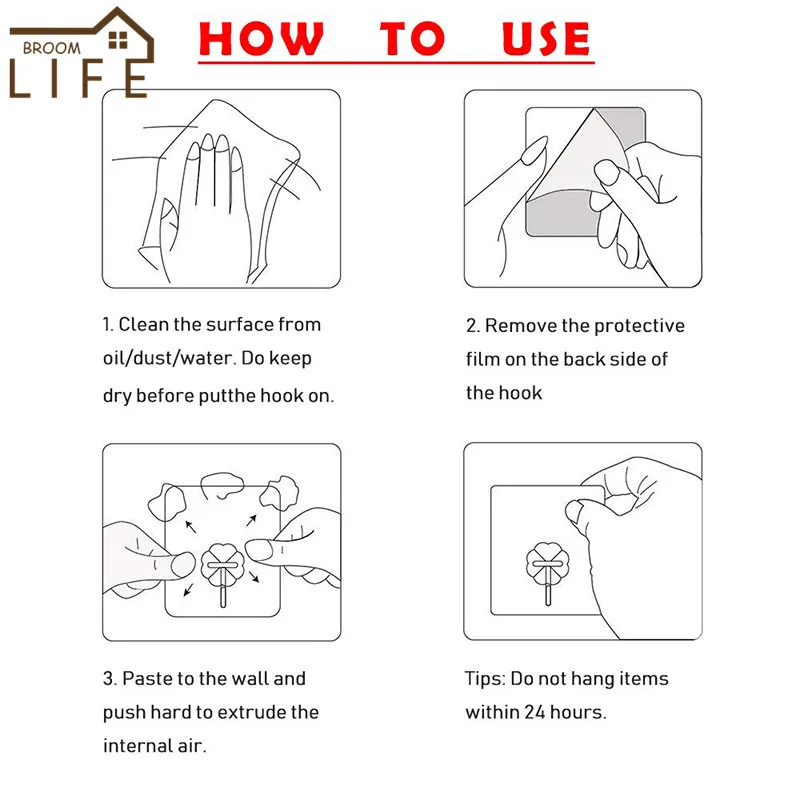 BROOM LIFE

HOW TO USE

1. Clean the surface from oil/dust/water. Do keep dry before putthe hook on.

2. Remove the protective film on the back side of the hook

3. Paste to the wall and push hard to extrude the internal air.

Tips: Do not hang items within 24 hours.