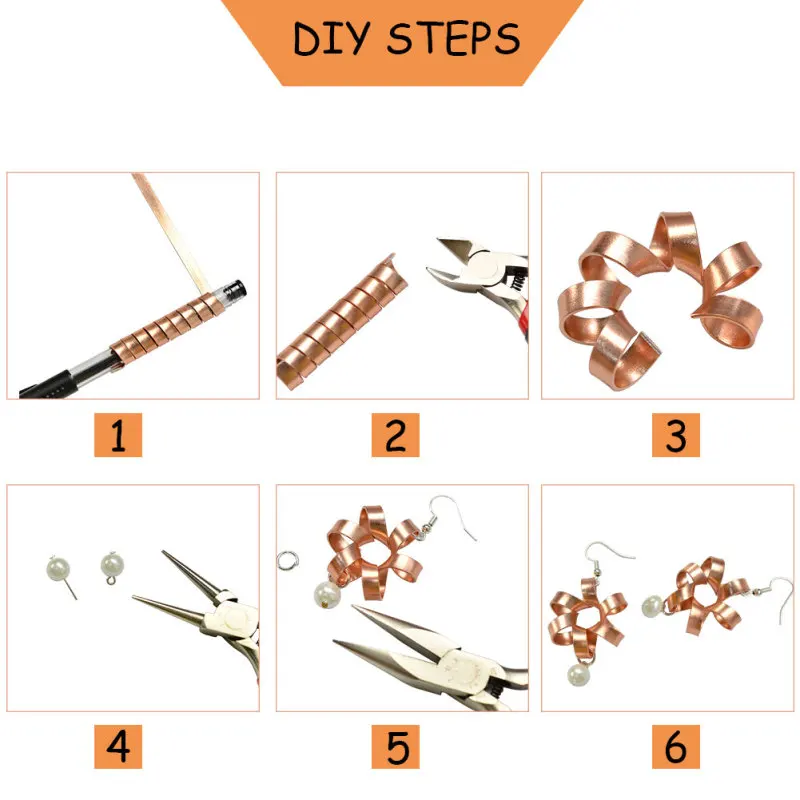 DIY STEPS

1

2

3

4

5

6