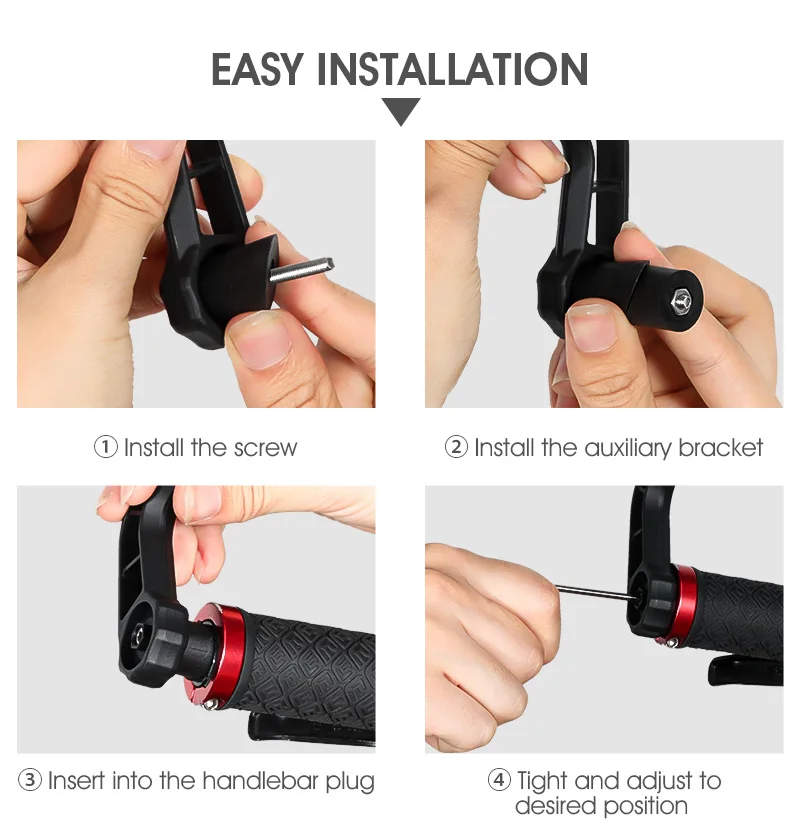 EASY INSTALLATION

① Install the screw

② Install the auxiliary bracket

③ Insert into the handlebar plug

④ Tight and adjust to desired position