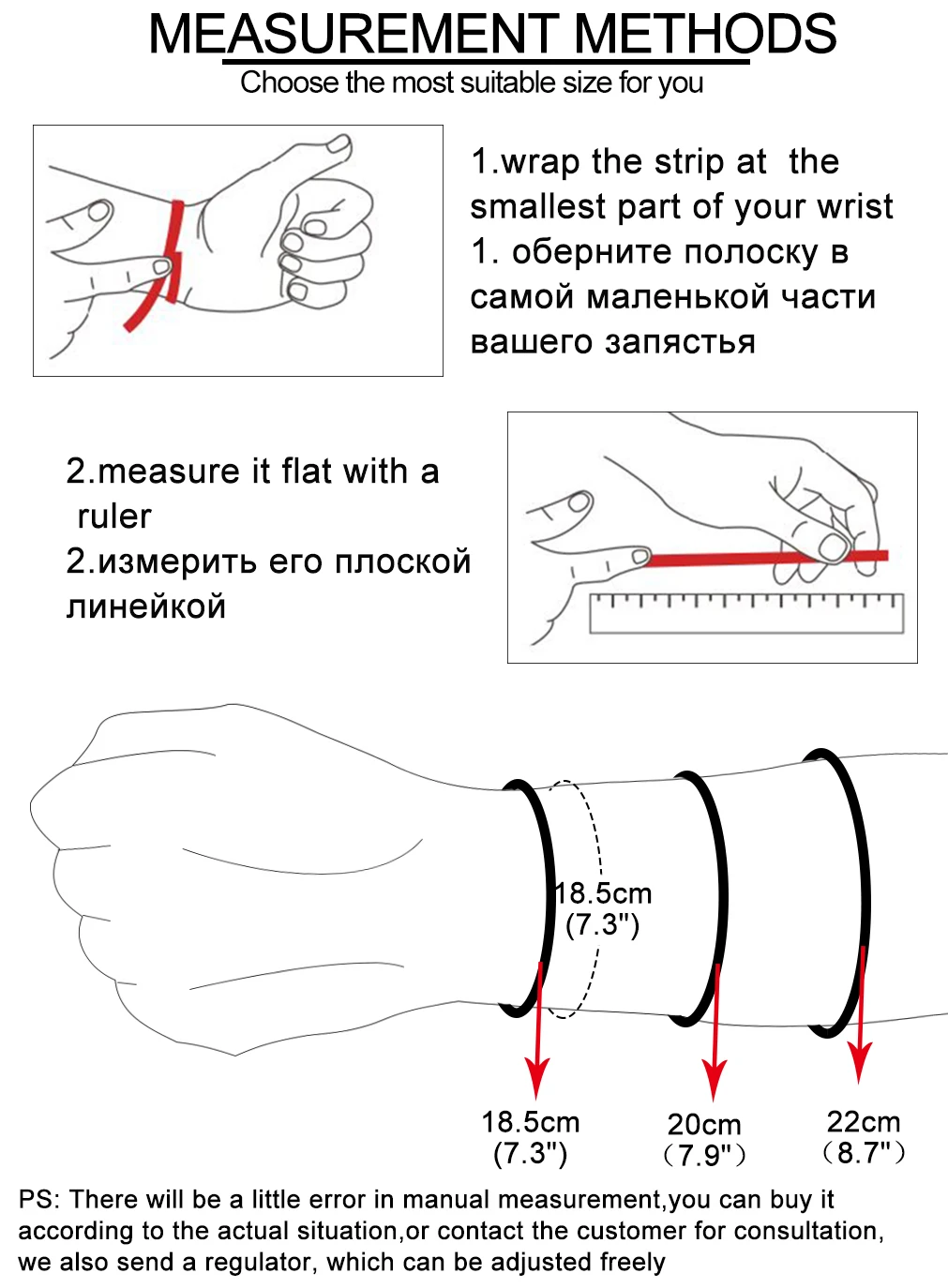 MEASUREMENT METHODS
Choose the most suitable size for you

1.wrap the strip at the smallest part of your wrist
1. оберните полоску в самой маленькой части вашего запястья

2.measure it flat with a ruler
2.измерить его плоской линейкой

18.5cm
(7.3")

18.5cm
(7.3")

20cm
（7.9"）

22cm
（8.7"）

PS: There will be a little error in manual measurement,you can buy it according to the actual situation,or contact the customer for consultation, we also send a regulator, which can be adjusted freely