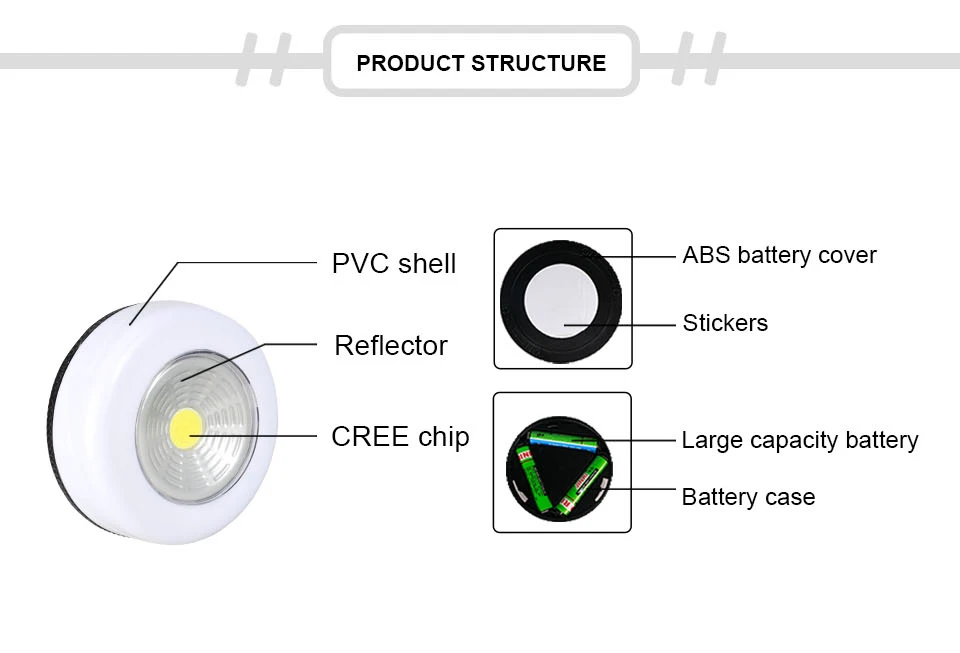 PRODUCT STRUCTURE

PVC shell

Reflector

CREE chip

ABS battery cover

Stickers

Large capacity battery

Battery case