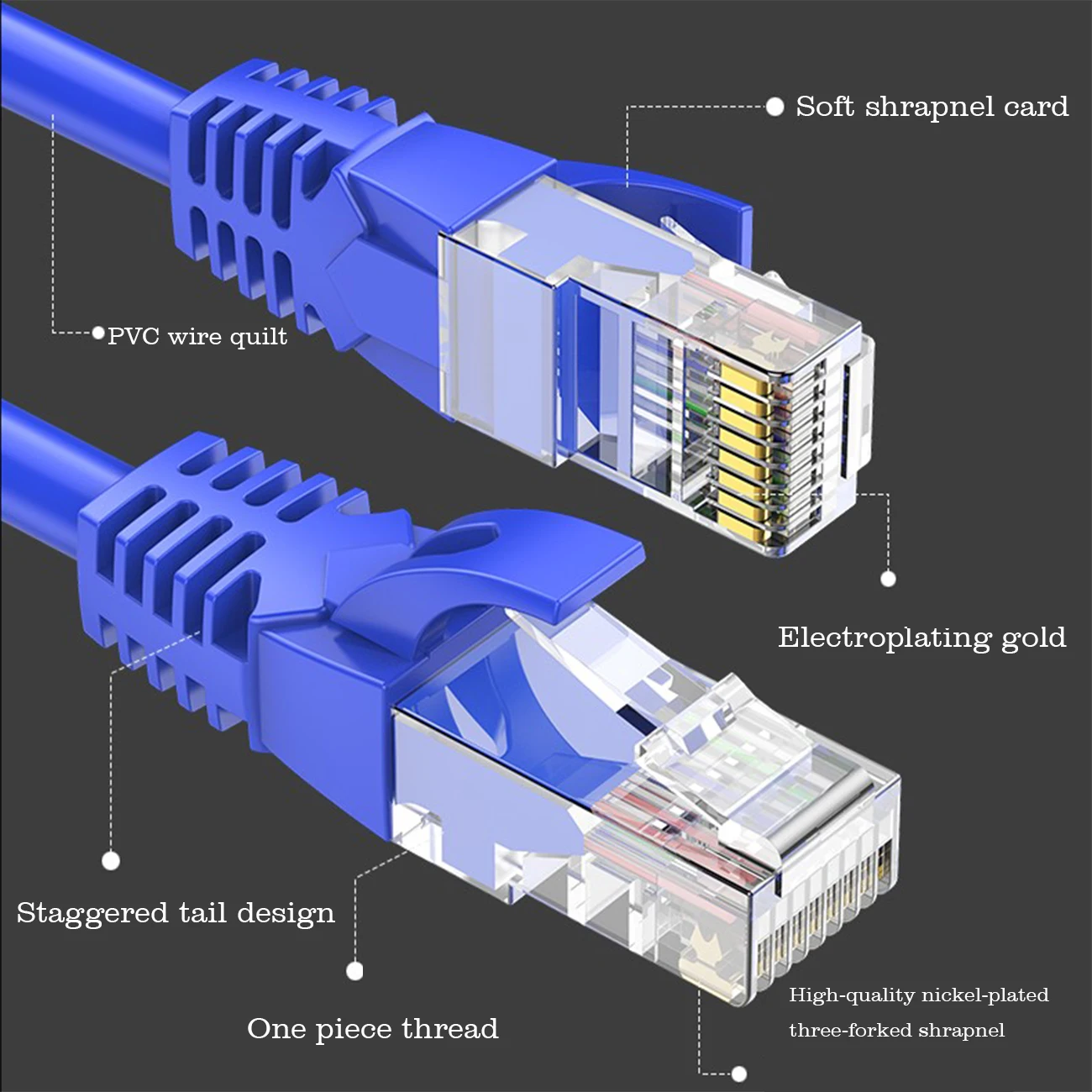 Soft shrapnel card

PVC wire quilt

Electroplating gold

Staggered tail design

One piece thread

High-quality nickel-plated three-forked shrapnel