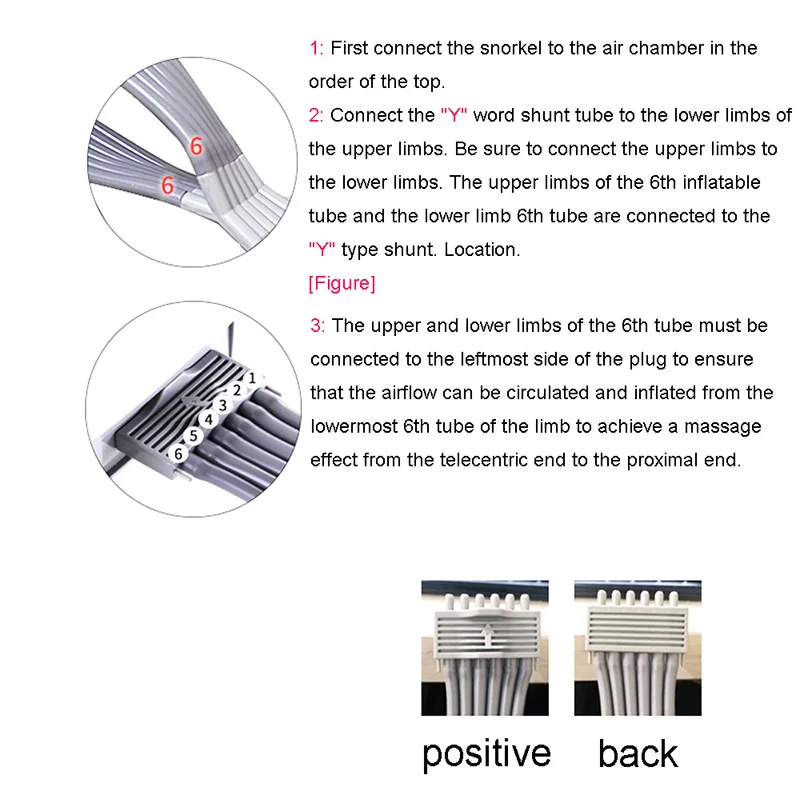 6
6

1: First connect the snorkel to the air chamber in the order of the top.
2: Connect the "Y" word shunt tube to the lower limbs of the upper limbs. Be sure to connect the upper limbs to the lower limbs. The upper limbs of the 6th inflatable tube and the lower limb 6th tube are connected to the "Y" type shunt. Location.
[Figure]

1
2
3
4
5
6

3: The upper and lower limbs of the 6th tube must be connected to the leftmost side of the plug to ensure that the airflow can be circulated and inflated from the lowermost 6th tube of the limb to achieve a massage effect from the telecentric end to the proximal end.

positive back