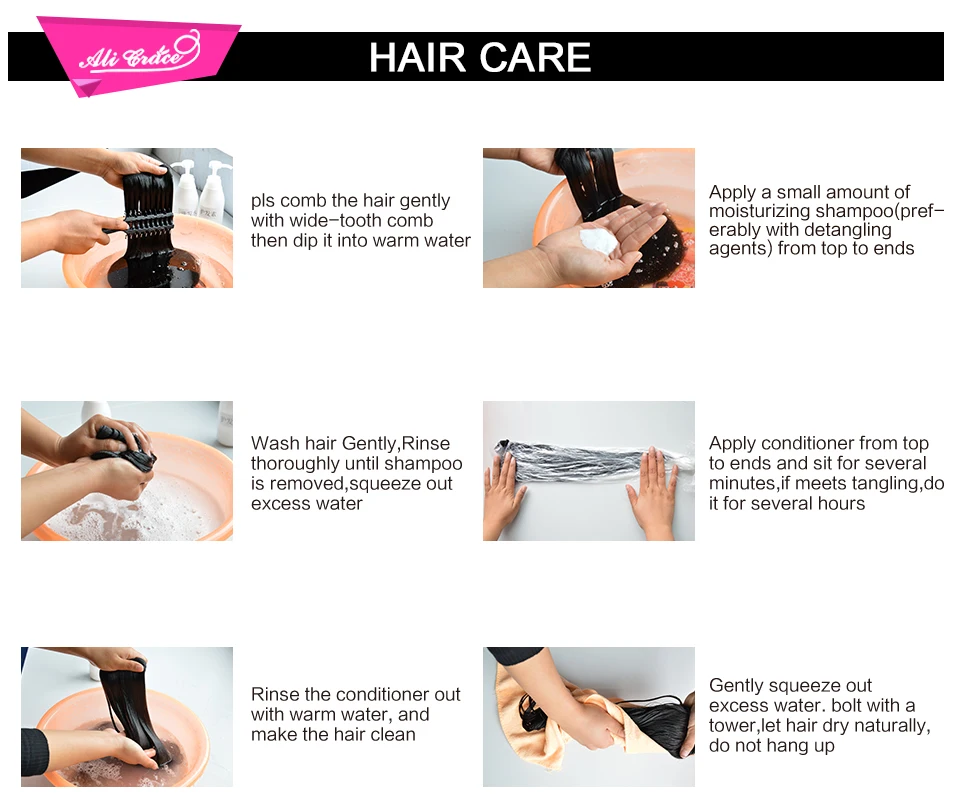 Ali Grace

HAIR CARE

pls comb the hair gently with wide-tooth comb then dip it into warm water

Apply a small amount of moisturizing shampoo(preferably with detangling agents) from top to ends

Wash hair Gently,Rinse thoroughly until shampoo is removed,squeeze out excess water

Apply conditioner from top to ends and sit for several minutes,if meets tangling,do it for several hours

Rinse the conditioner out with warm water, and make the hair clean

Gently squeeze out excess water. bolt with a tower,let hair dry naturally, do not hang up