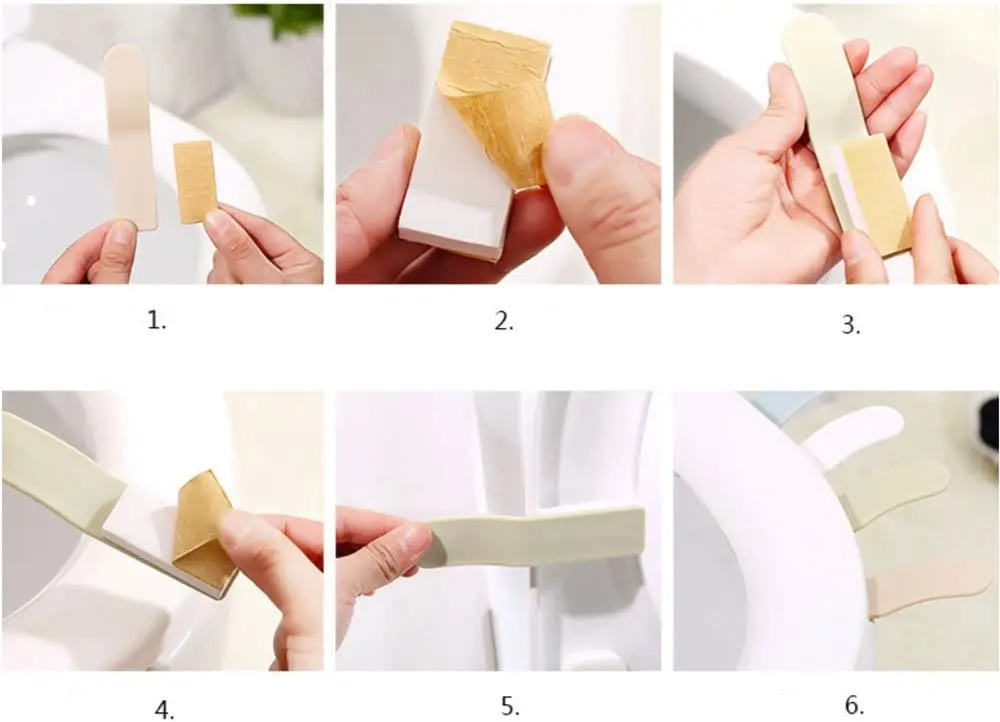 1.

2.

3.

4.

5.

6.