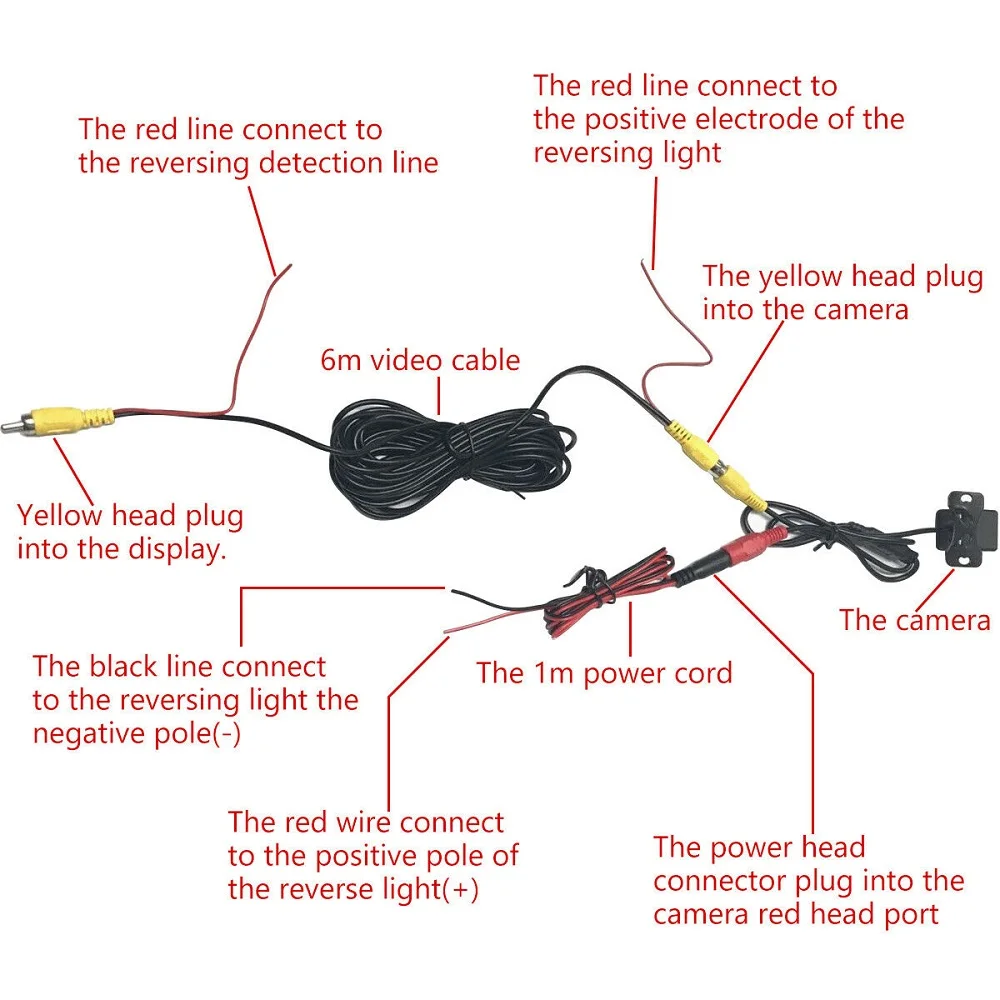 The red line connect to the reversing detection line

The red line connect to the positive electrode of the reversing light

The yellow head plug into the camera

6m video cable

Yellow head plug into the display.

The camera

The black line connect to the reversing light the negative pole(-)

The 1m power cord

The red wire connect to the positive pole of the reverse light(+)

The power head connector plug into the camera red head port