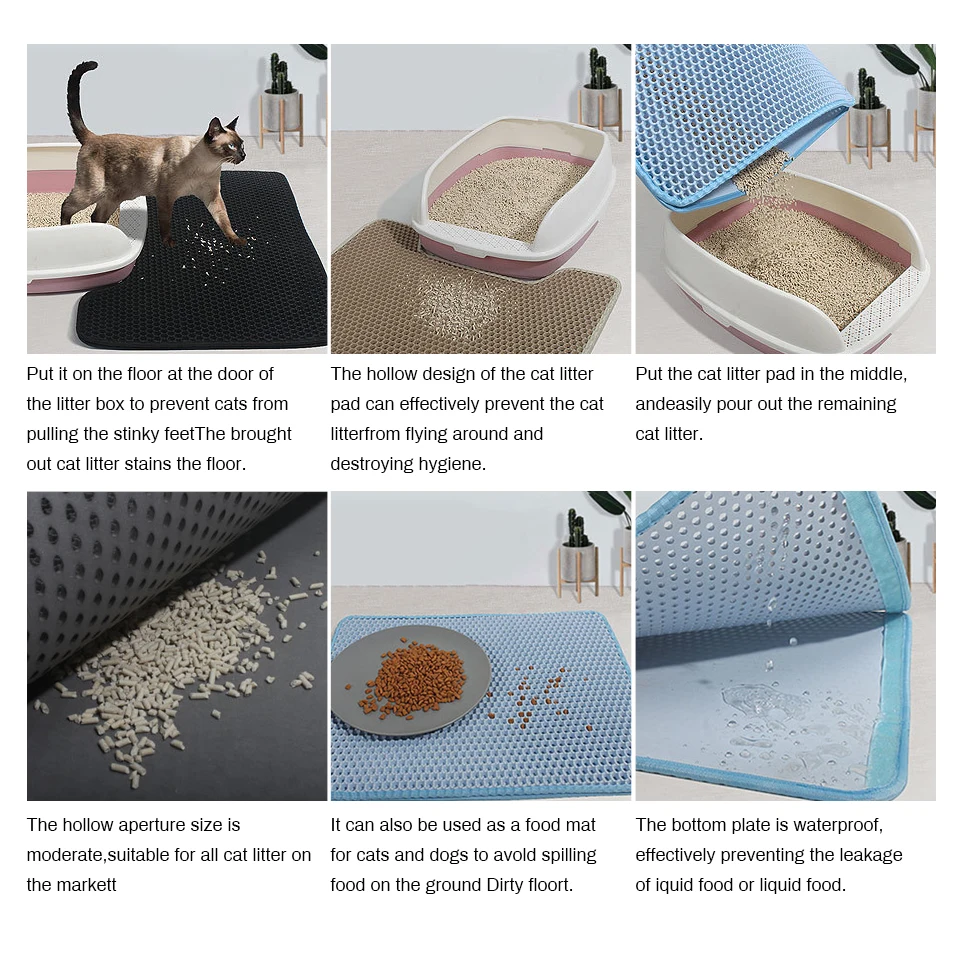 Put it on the floor at the door of the litter box to prevent cats from pulling the stinky feetThe brought out cat litter stains the floor.

The hollow design of the cat litter pad can effectively prevent the cat litterfrom flying around and destroying hygiene.

Put the cat litter pad in the middle, andeasily pour out the remaining cat litter.

The hollow aperture size is moderate,suitable for all cat litter on the markett

It can also be used as a food mat for cats and dogs to avold spilling food on the ground Dirty floort.

The bottom plate is waterproof, effectively preventing the leakage of iquid food or liquid food.