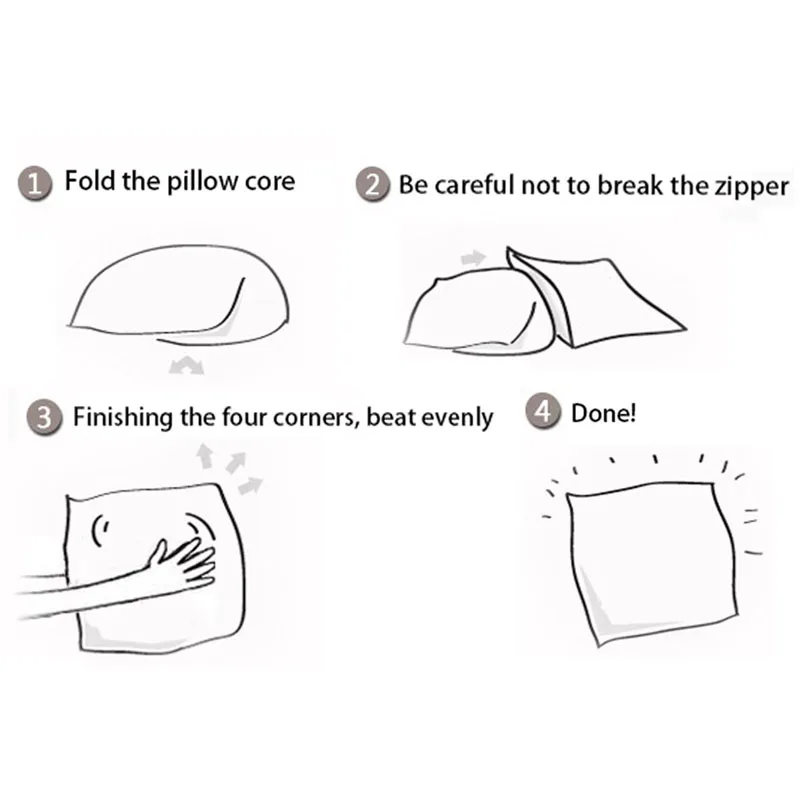 1 Fold the pillow core

2 Be careful not to break the zipper

3 Finishing the four corners, beat evenly

4 Done!