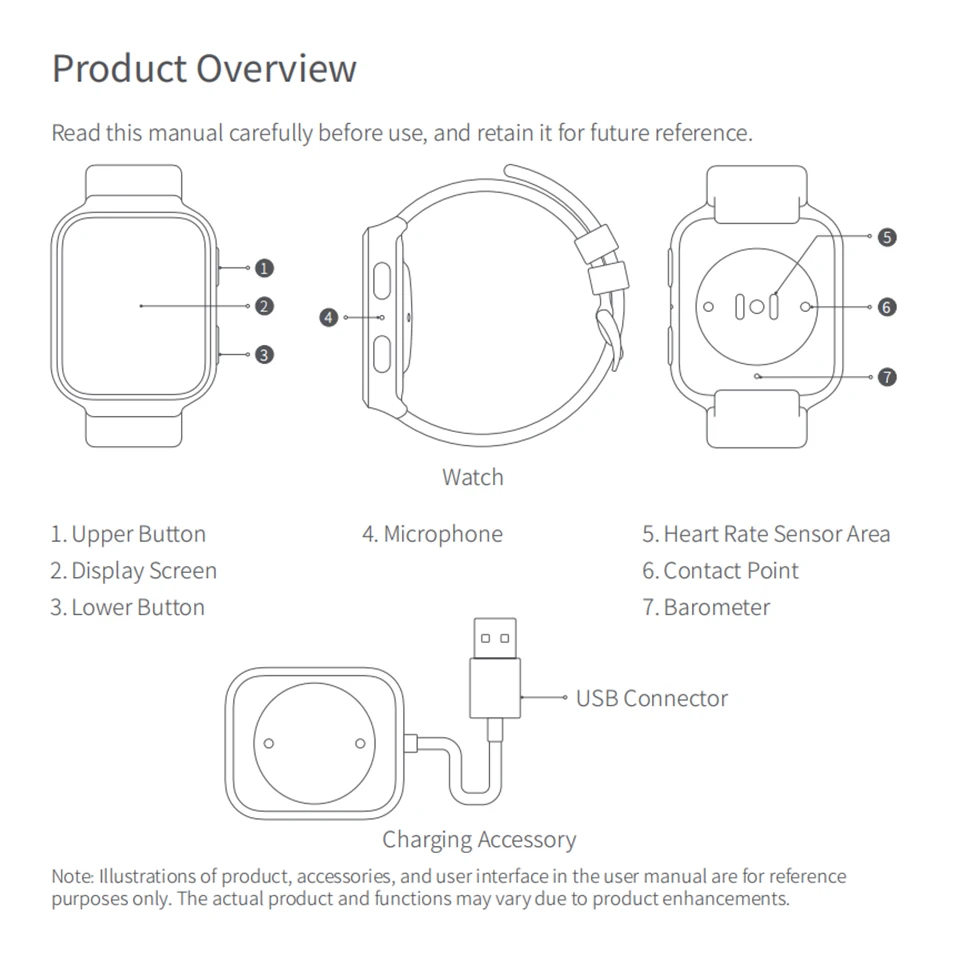 Product Overview

Read this manual carefully before use, and retain it for future reference.

1
2
3
4
5
6
7

Watch

1. Upper Button
2. Display Screen
3. Lower Button

4. Microphone

5. Heart Rate Sensor Area
6. Contact Point
7. Barometer

USB Connector

Charging Accessory

Note: Illustrations of product, accessories, and user interface in the user manual are for reference purposes only. The actual product and functions may vary due to product enhancements.