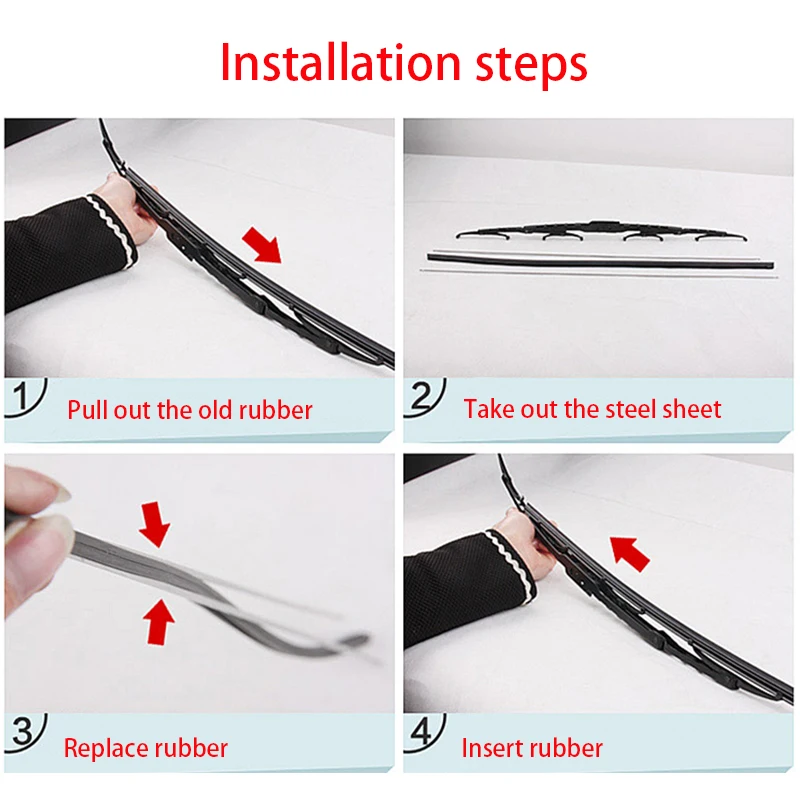 Installation steps

1 Pull out the old rubber

2 Take out the steel sheet

3 Replace rubber

4 Insert rubber