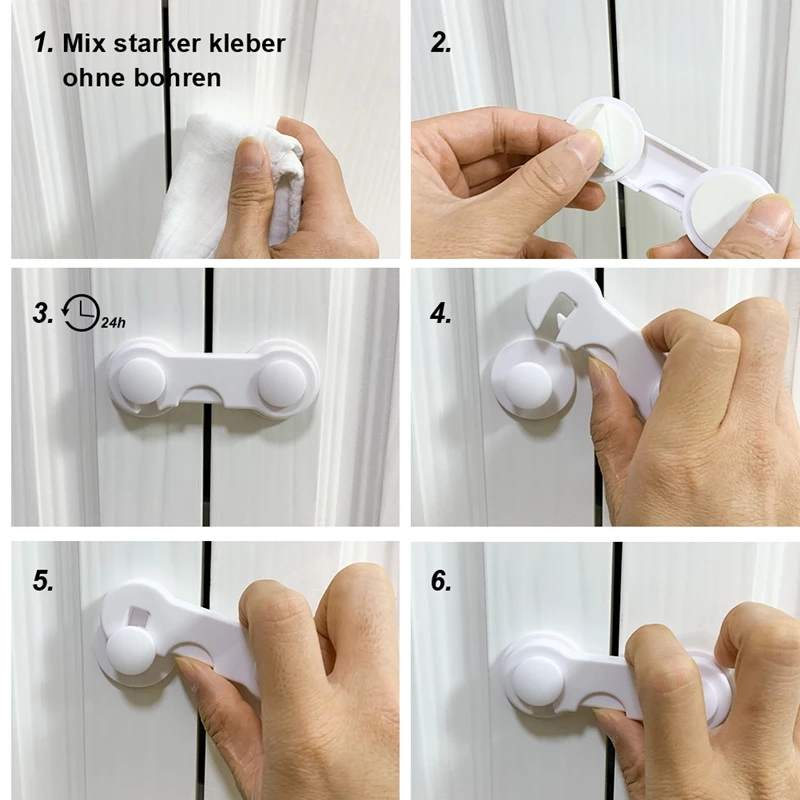 1. Mix starker kleber ohne bohren

2.

3. 24h

4.

5.

6.