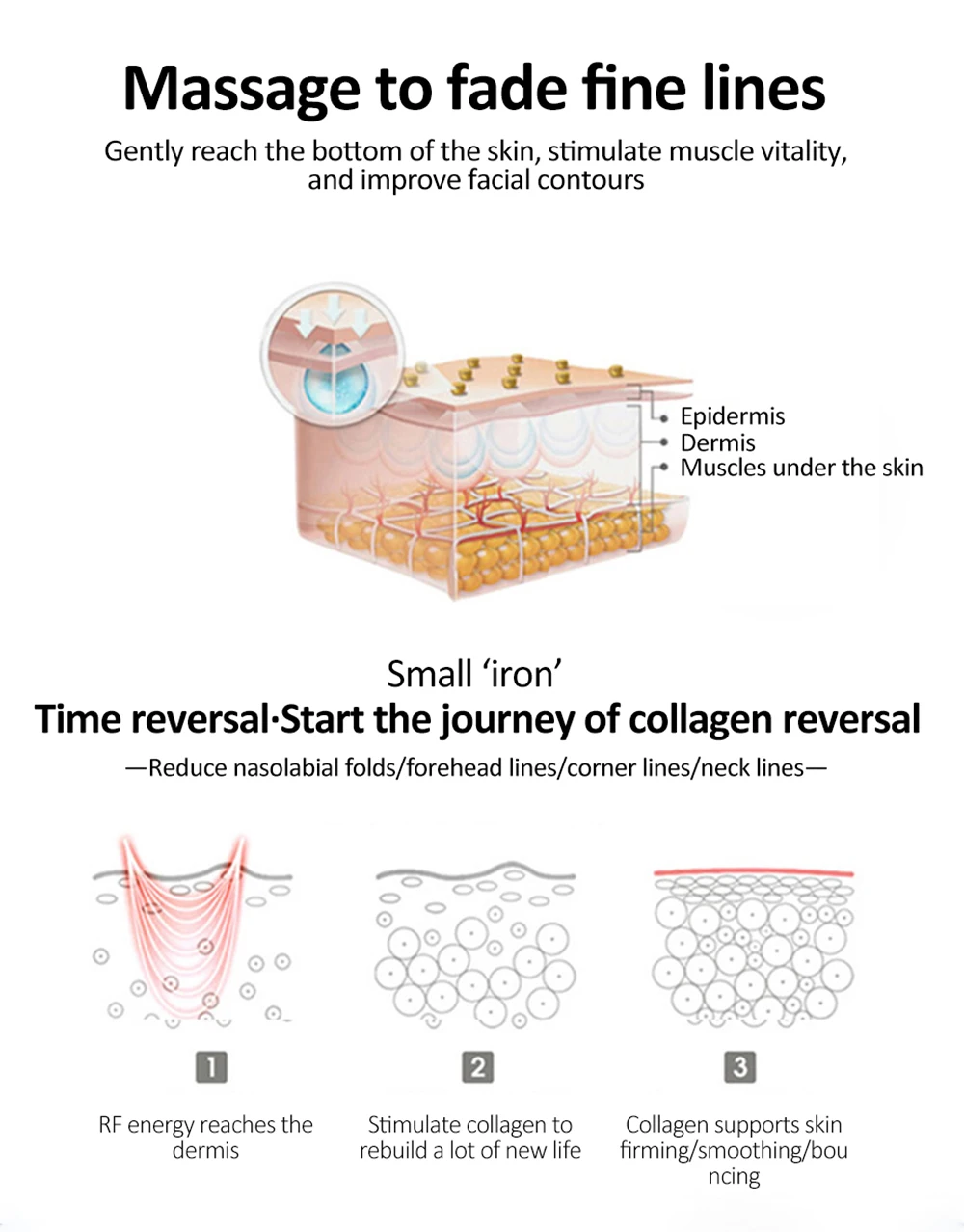 Massage to fade fine lines

Gently reach the bottom of the skin, stimulate muscle vitality, and improve facial contours

Epidermis
Dermis
Muscles under the skin

Small ‘iron’

Time reversal·Start the journey of collagen reversal

—Reduce nasolabial folds/forehead lines/corner lines/neck lines—

1
RF energy reaches the dermis

2
Stimulate collagen to rebuild a lot of new life

3
Collagen supports skin firming/smoothing/bouncing