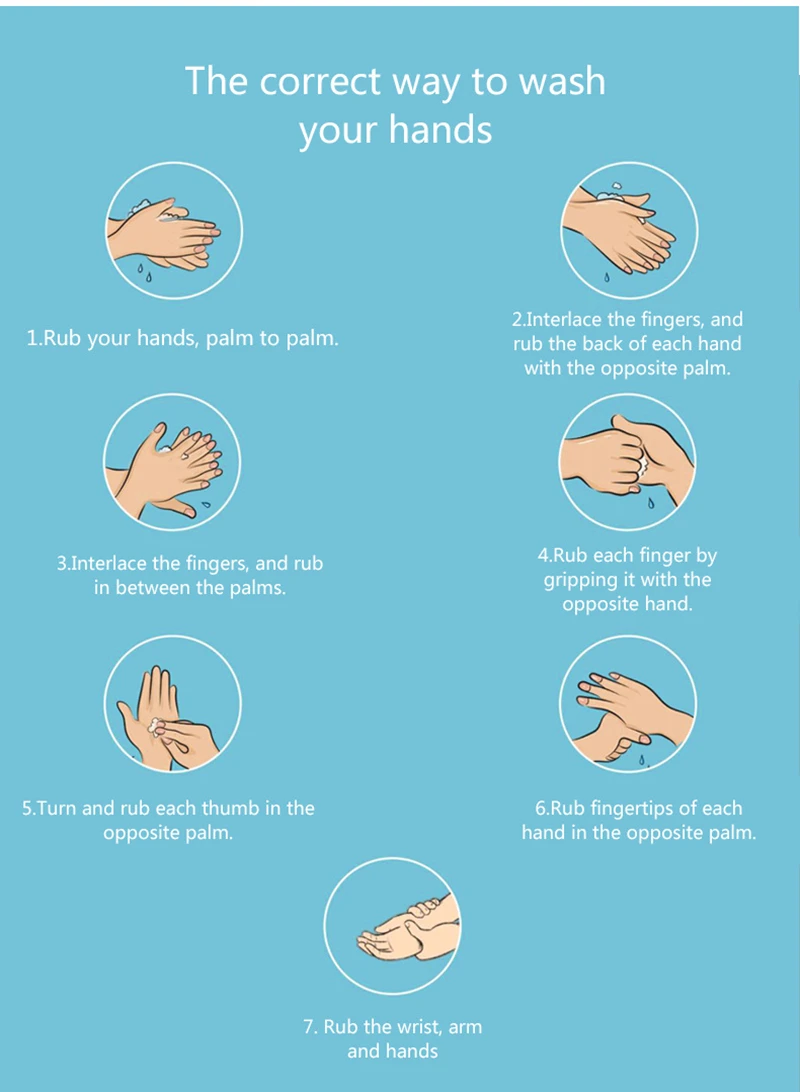 The correct way to wash your hands

1.Rub your hands, palm to palm.

2.Interlace the fingers, and rub the back of each hand with the opposite palm.

3.Interlace the fingers, and rub in between the palms.

4.Rub each finger by gripping it with the opposite hand.

5.Turn and rub each thumb in the opposite palm.

6.Rub fingertips of each hand in the opposite palm.

7. Rub the wrist, arm and hands