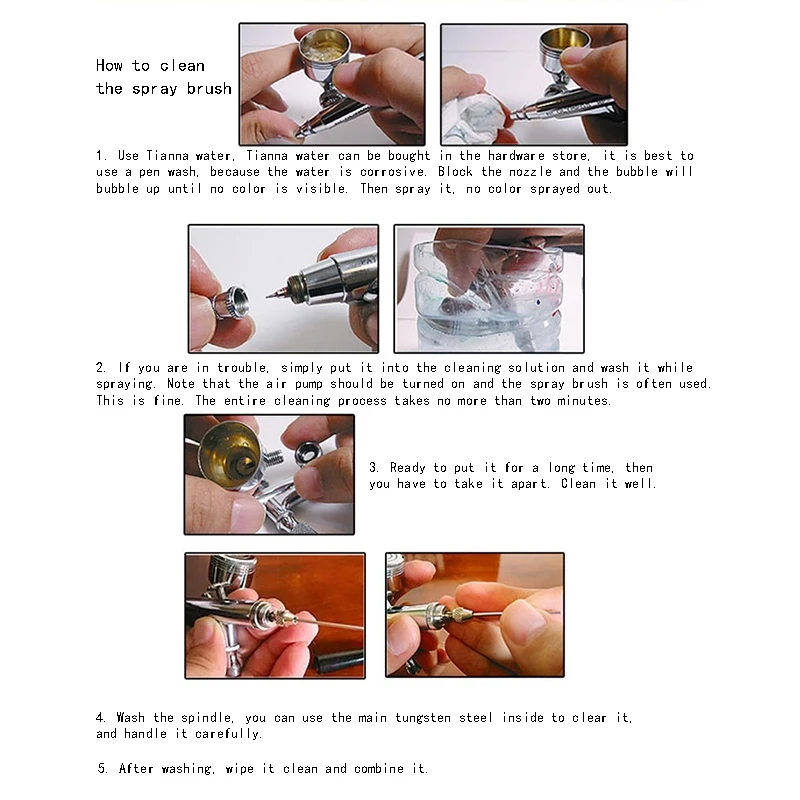 How to clean the spray brush

1. Use Tianna water. Tianna water can be bought in the hardware store, it is best to use a pen wash, because the water is corrosive. Block the nozzle and the bubble will bubble up until no color is visible. Then spray it, no color sprayed out.

2. If you are in trouble, simply put it into the cleaning solution and wash it while spraying. Note that the air pump should be turned on and the spray brush is often used. This is fine. The entire cleaning process takes no more than two minutes.

3. Ready to put it for a long time, then you have to take it apart. Clean it well.

4. Wash the spindle, you can use the main tungsten steel inside to clear it, and handle it carefully.

5. After washing, wipe it clean and combine it.