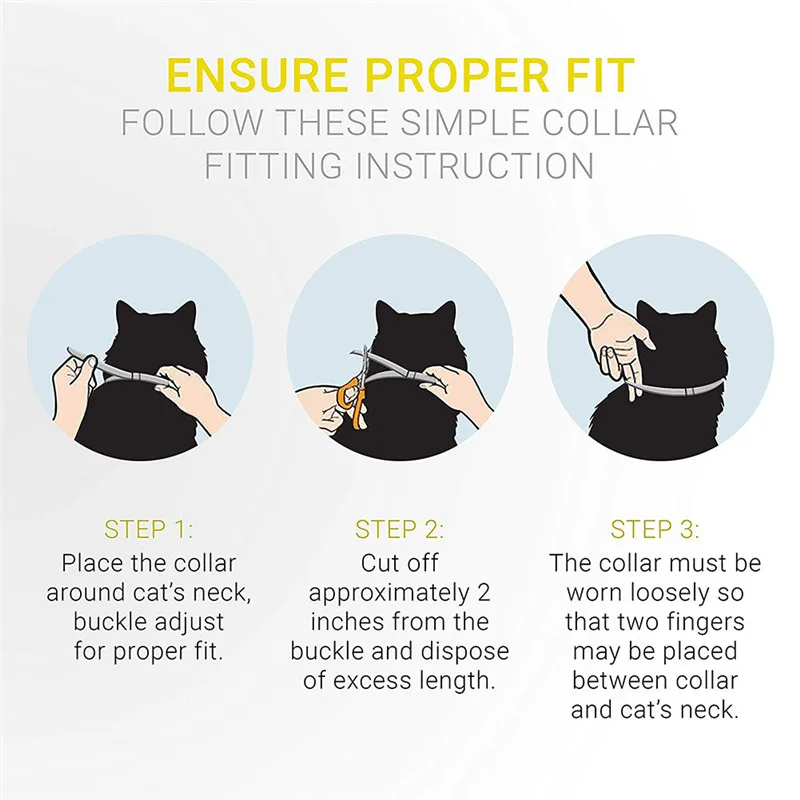 ENSURE PROPER FIT
FOLLOW THESE SIMPLE COLLAR FITTING INSTRUCTION

STEP 1:
Place the collar around cat's neck, buckle adjust for proper fit.

STEP 2:
Cut off approximately 2 inches from the buckle and dispose of excess length.

STEP 3:
The collar must be worn loosely so that two fingers may be placed between collar and cat's neck.