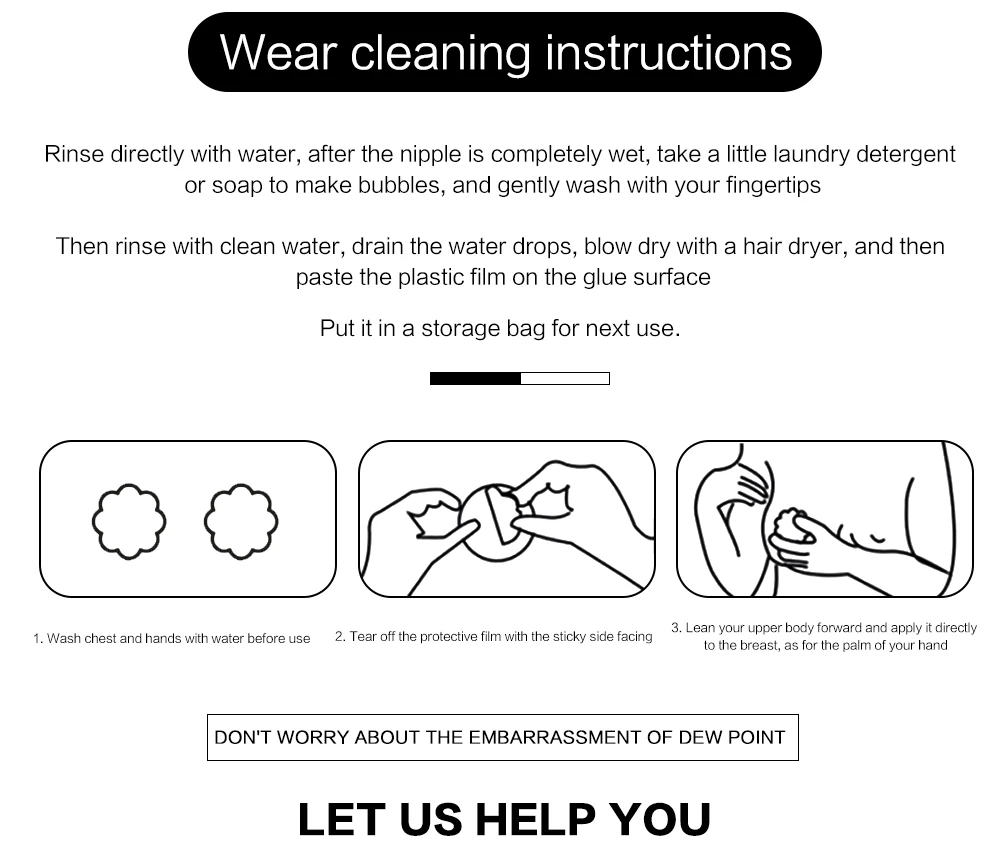 Wear cleaning instructions

Rinse directly with water, after the nipple is completely wet, take a little laundry detergent or soap to make bubbles, and gently wash with your fingertips

Then rinse with clean water, drain the water drops, blow dry with a hair dryer, and then paste the plastic film on the glue surface

Put it in a storage bag for next use.

1. Wash chest and hands with water before use

2. Tear off the protective film with the sticky side facing

3. Lean your upper body forward and apply it directly to the breast, as for the palm of your hand

DON'T WORRY ABOUT THE EMBARRASSMENT OF DEW POINT

LET US HELP YOU