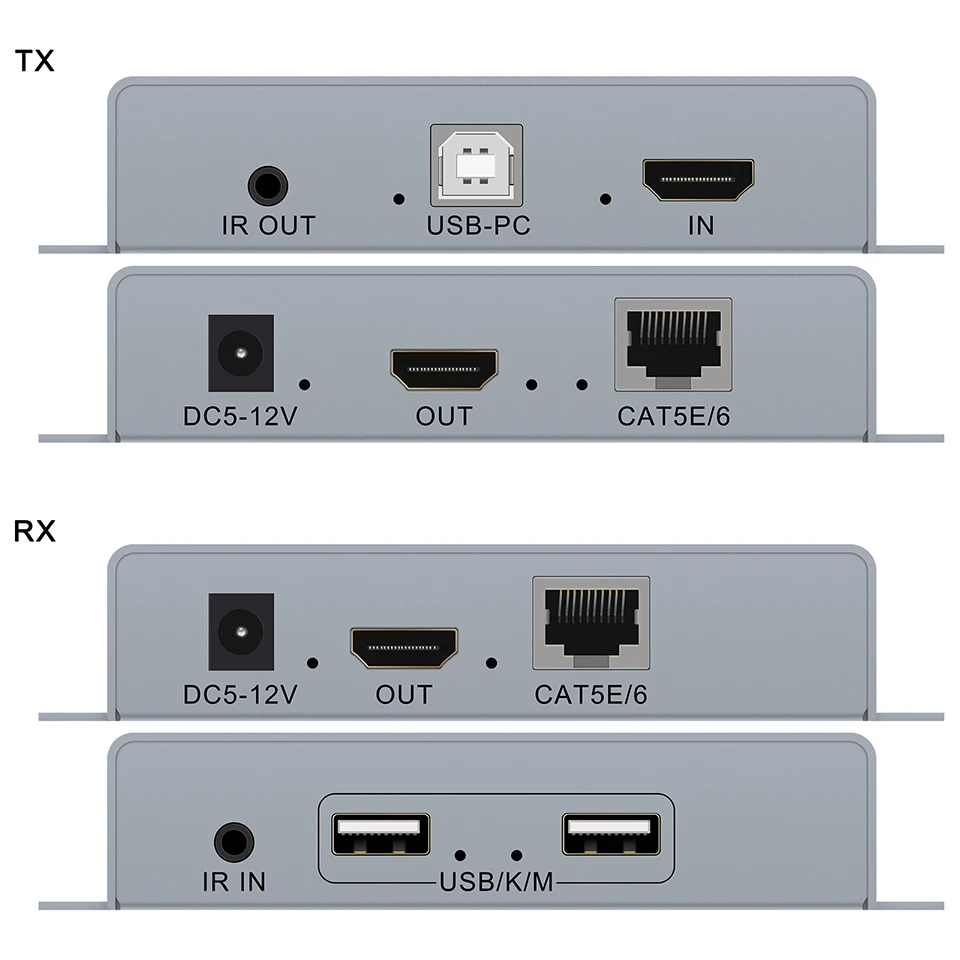 TX

IR OUT
USB-PC
IN

DC5-12V
OUT
CAT5E/6

RX

DC5-12V
OUT
CAT5E/6

IR IN
USB/K/M