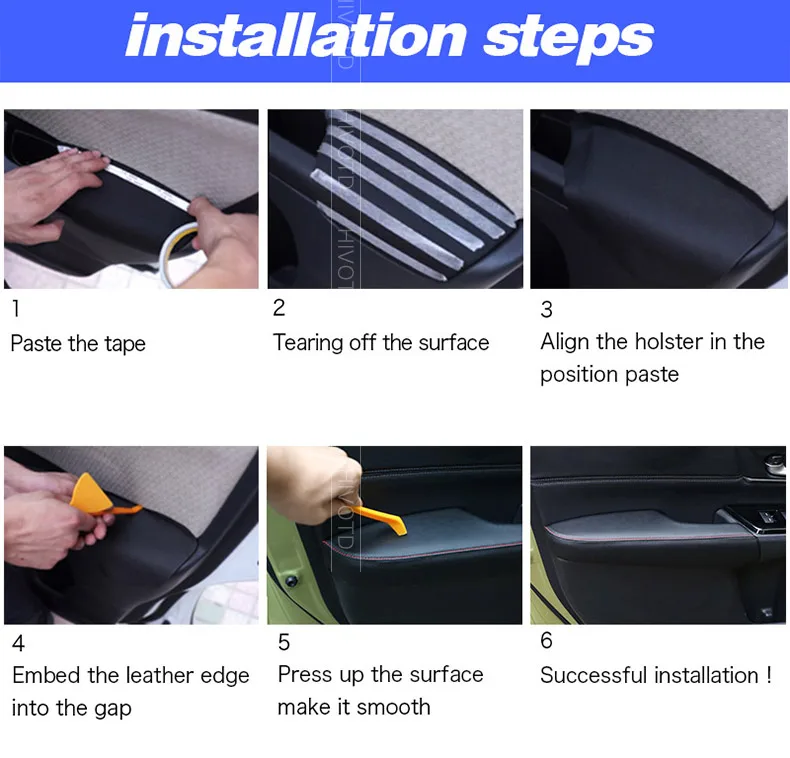 installation steps

1
Paste the tape

2
Tearing off the surface

3
Align the holster in the position paste

4
Embed the leather edge into the gap

5
Press up the surface make it smooth

6
Successful installation !

HIVOTD