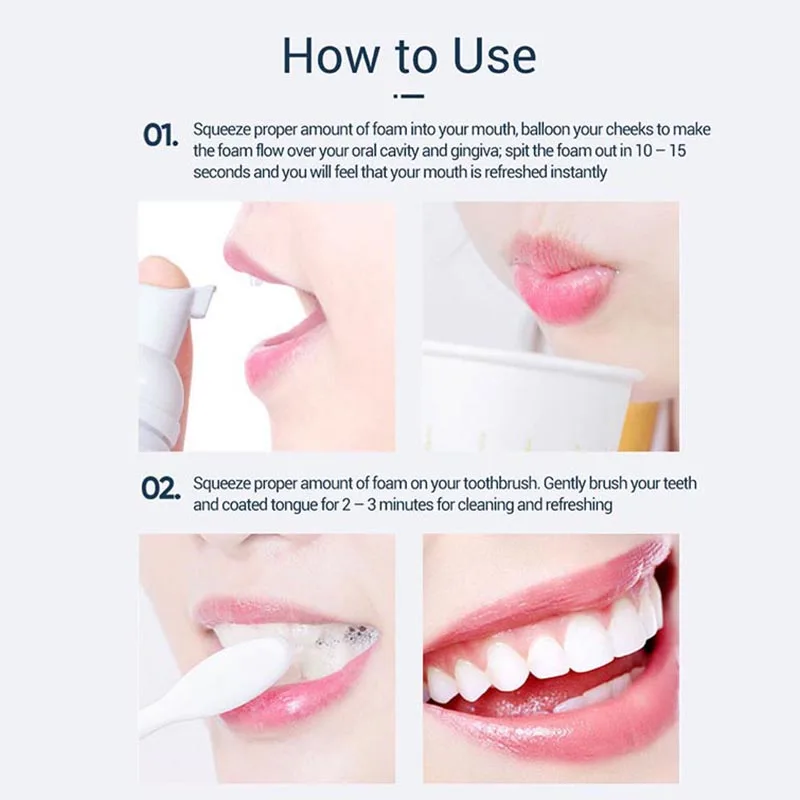 How to Use

01. Squeeze proper amount of foam into your mouth, balloon your cheeks to make the foam flow over your oral cavity and gingiva; spit the foam out in 10 – 15 seconds and you will feel that your mouth is refreshed instantly

02. Squeeze proper amount of foam on your toothbrush. Gently brush your teeth and coated tongue for 2 – 3 minutes for cleaning and refreshing