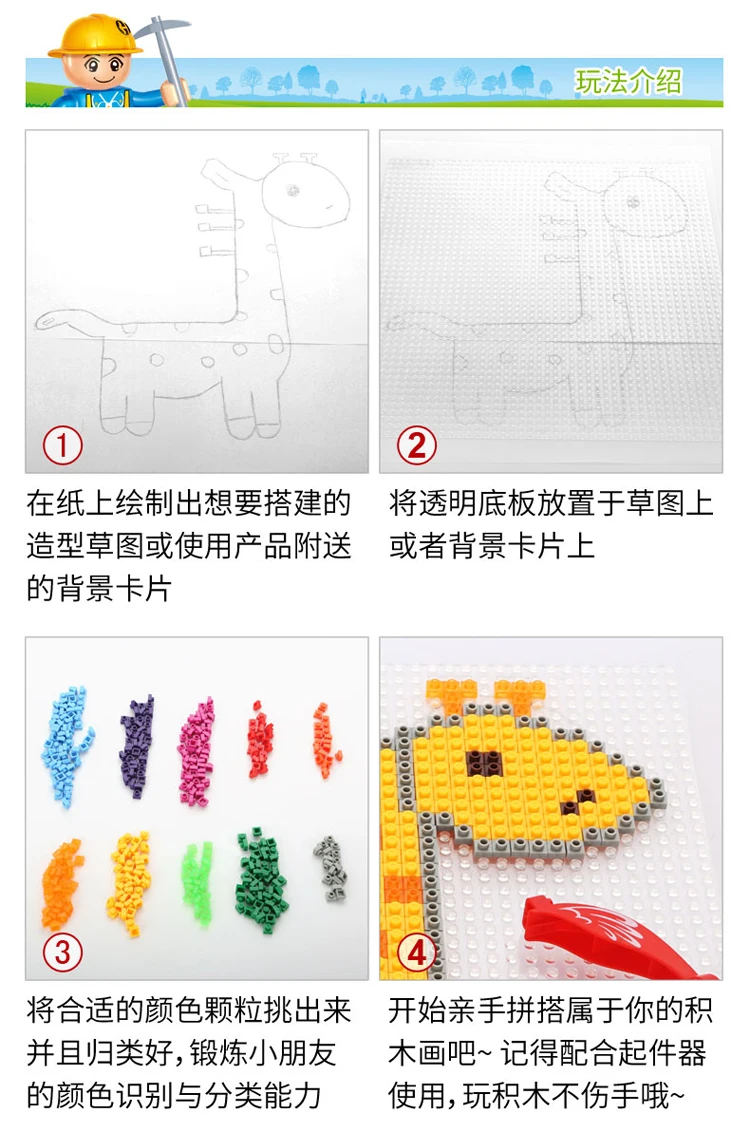 玩法介绍

①

在纸上绘制出想要搭建的造型草图或使用产品附送的背景卡片

②

将透明底板放置于草图上或者背景卡片上

③

将合适的颜色颗粒挑出来并且归类好，锻炼小朋友的颜色识别与分类能力

④

开始亲手拼搭属于你的积木画吧~ 记得配合起件器使用，玩积木不伤手哦~