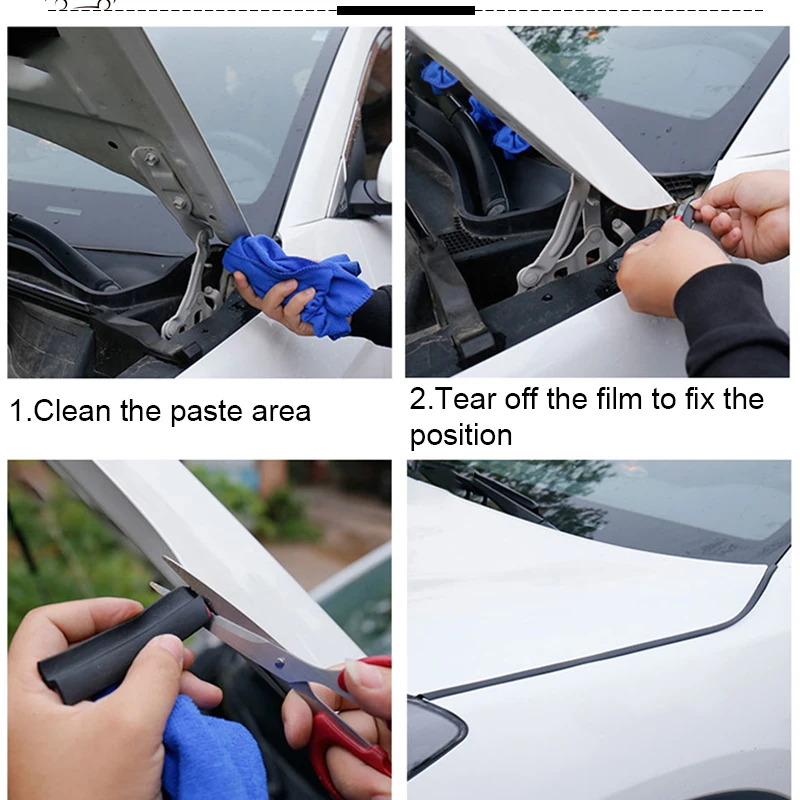 1.Clean the paste area

2.Tear off the film to fix the position