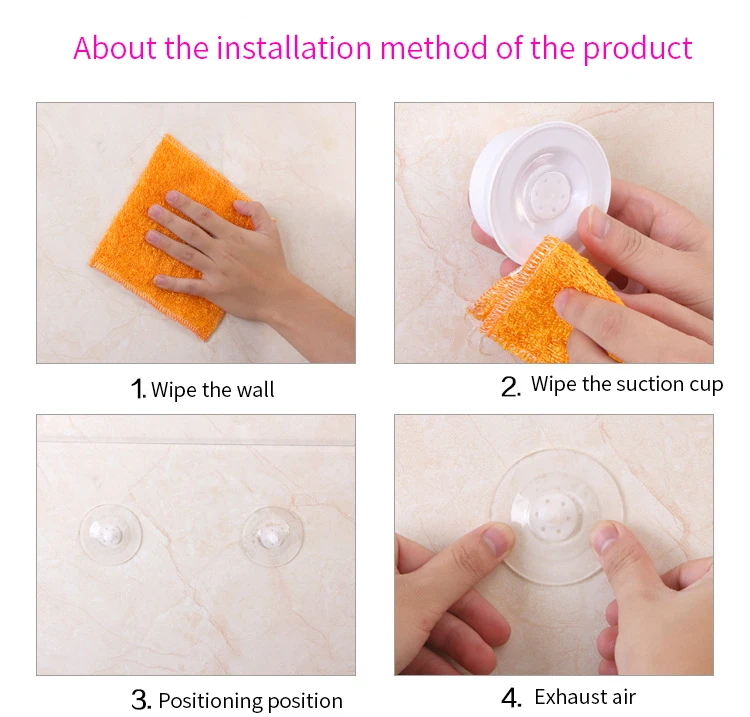 About the installation method of the product

1. Wipe the wall

2. Wipe the suction cup

3. Positioning position

4. Exhaust air