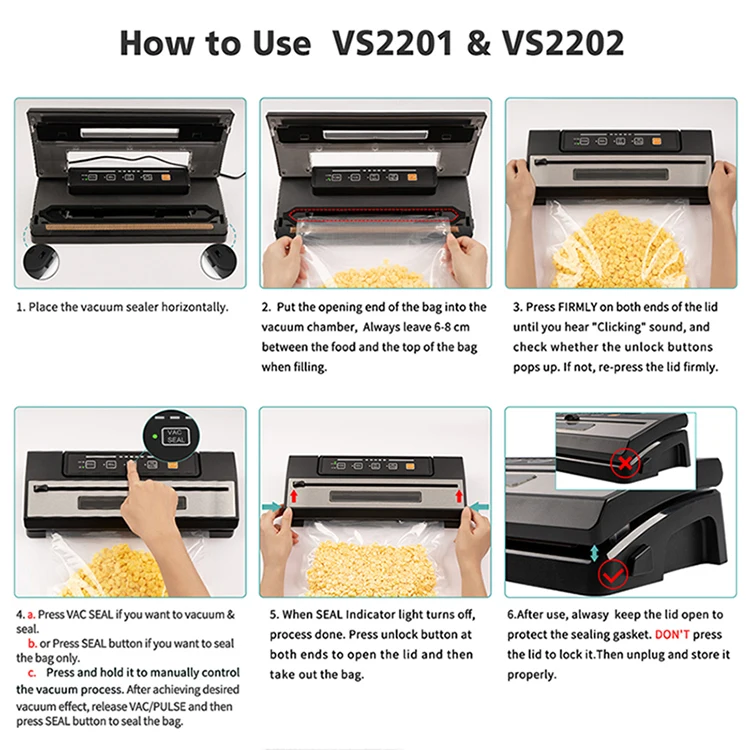 How to Use VS2201 & VS2202

1. Place the vacuum sealer horizontally.

2. Put the opening end of the bag into the vacuum chamber, Always leave 6-8 cm between the food and the top of the bag when filling.

3. Press FIRMLY on both ends of the lid until you hear "Clicking" sound, and check whether the unlock buttons pops up. If not, re-press the lid firmly.

VAC SEAL

4. a. Press VAC SEAL if you want to vacuum & seal.
b. or Press SEAL button if you want to seal the bag only.
c. Press and hold it to manually control the vacuum process. After achieving desired vacuum effect, release VAC/PULSE and then press SEAL button to seal the bag.

5. When SEAL Indicator light turns off, process done. Press unlock button at both ends to open the lid and then take out the bag.

6.After use, alwasy keep the lid open to protect the sealing gasket. DON'T press the lid to lock it.Then unplug and store it properly.