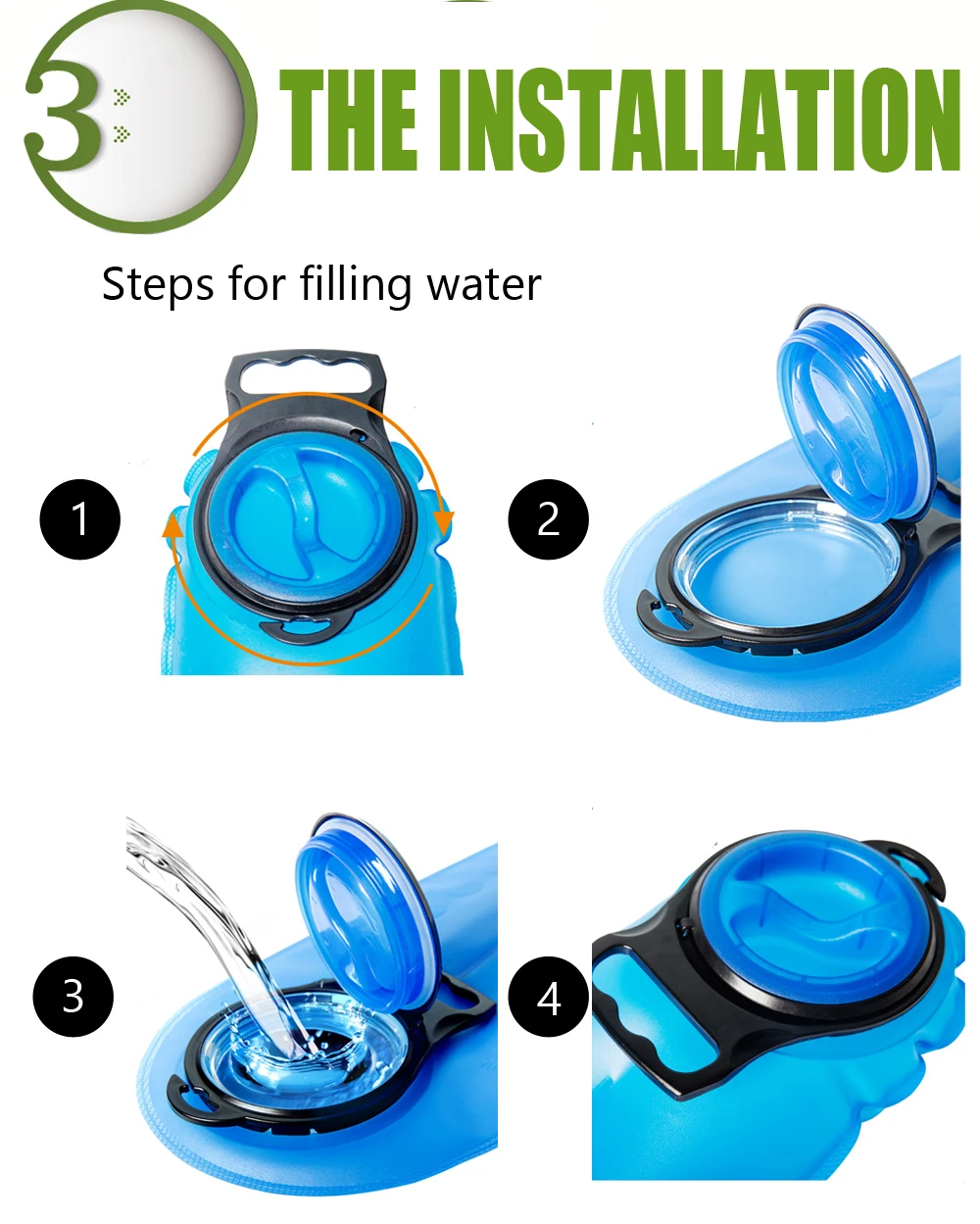 3

THE INSTALLATION

Steps for filling water

1

2

3

4