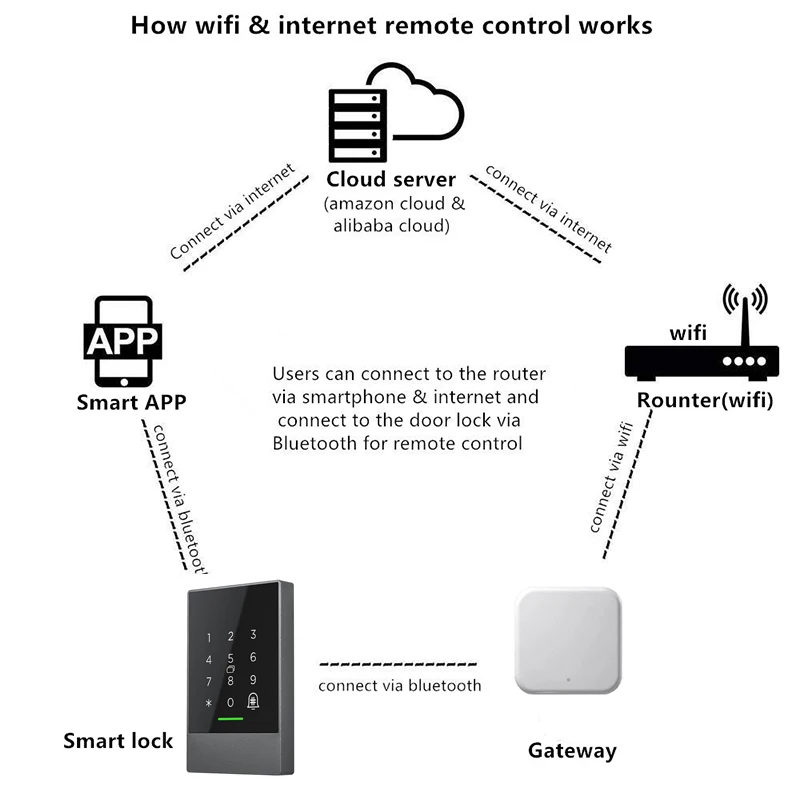 How wifi & internet remote control works

Cloud server
(amazon cloud & alibaba cloud)

Connect via internet

connect via internet

APP

Smart APP

wifi

Rounter(wifi)

Users can connect to the router via smartphone & internet and connect to the door lock via Bluetooth for remote control

connect via bluetoot

connect via wifi

1 2 3
4 5 6
7 8 9
* 0

connect via bluetooth

Smart lock

Gateway