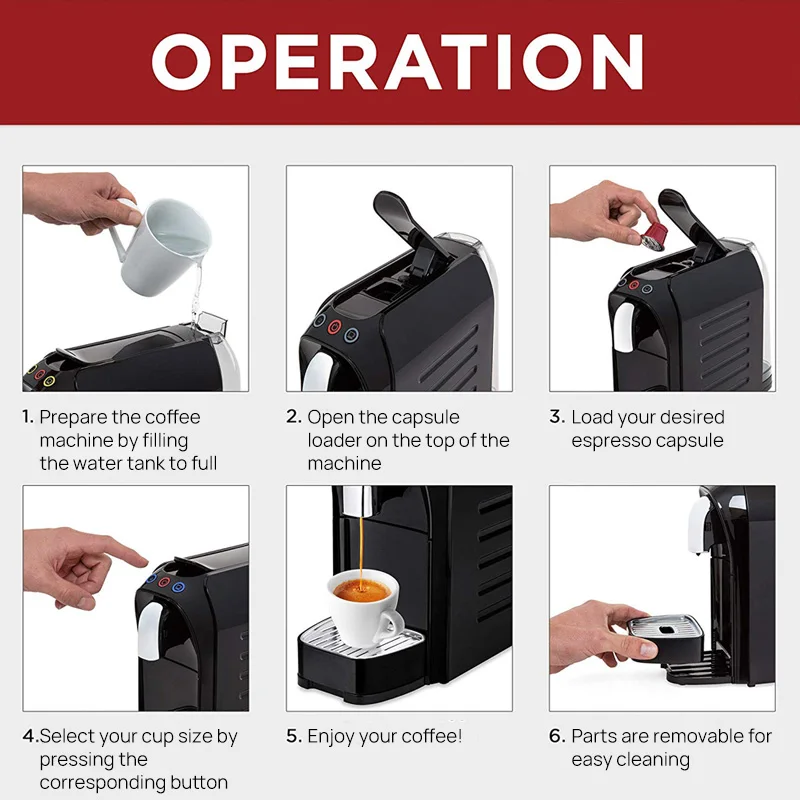 OPERATION

1. Prepare the coffee machine by filling the water tank to full

2. Open the capsule loader on the top of the machine

3. Load your desired espresso capsule

4.Select your cup size by pressing the corresponding button

5. Enjoy your coffee!

6. Parts are removable for easy cleaning