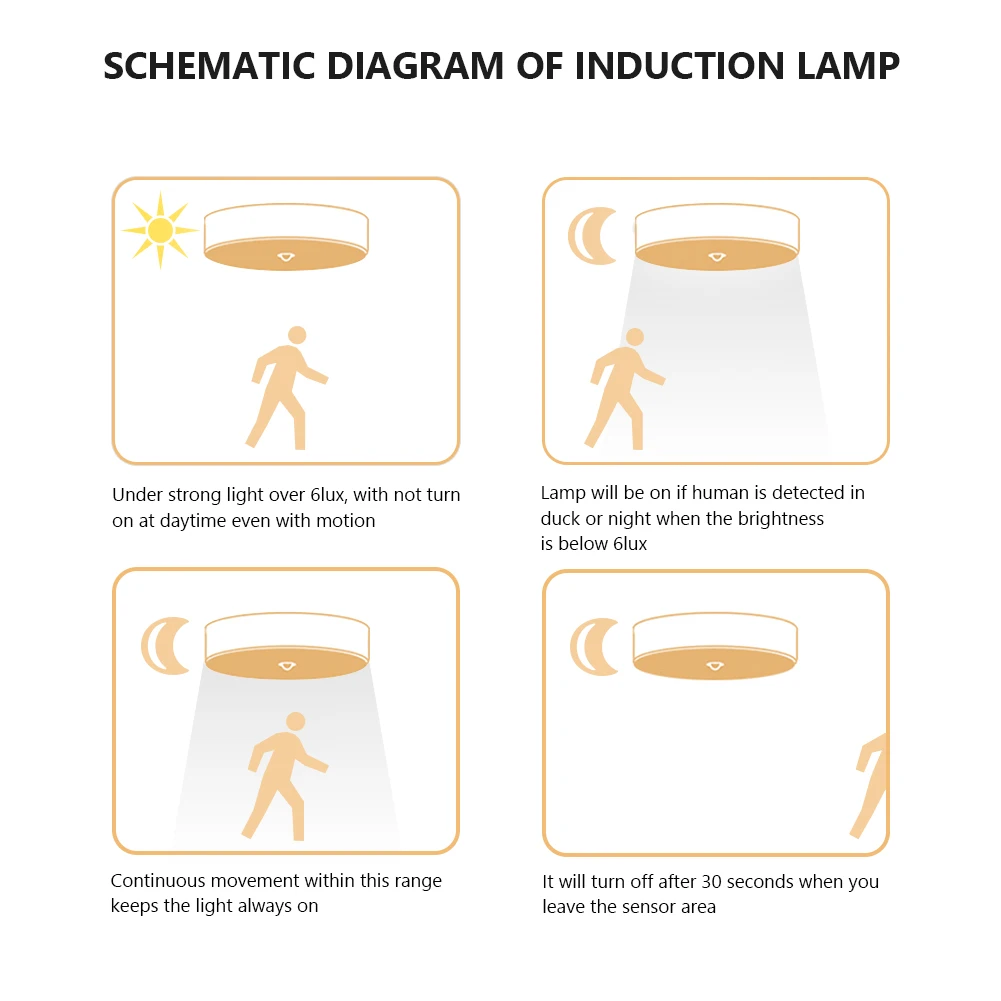 SCHEMATIC DIAGRAM OF INDUCTION LAMP

Under strong light over 6lux, with not turn on at daytime even with motion

Lamp will be on if human is detected in duck or night when the brightness is below 6lux

Continuous movement within this range keeps the light always on

It will turn off after 30 seconds when you leave the sensor area