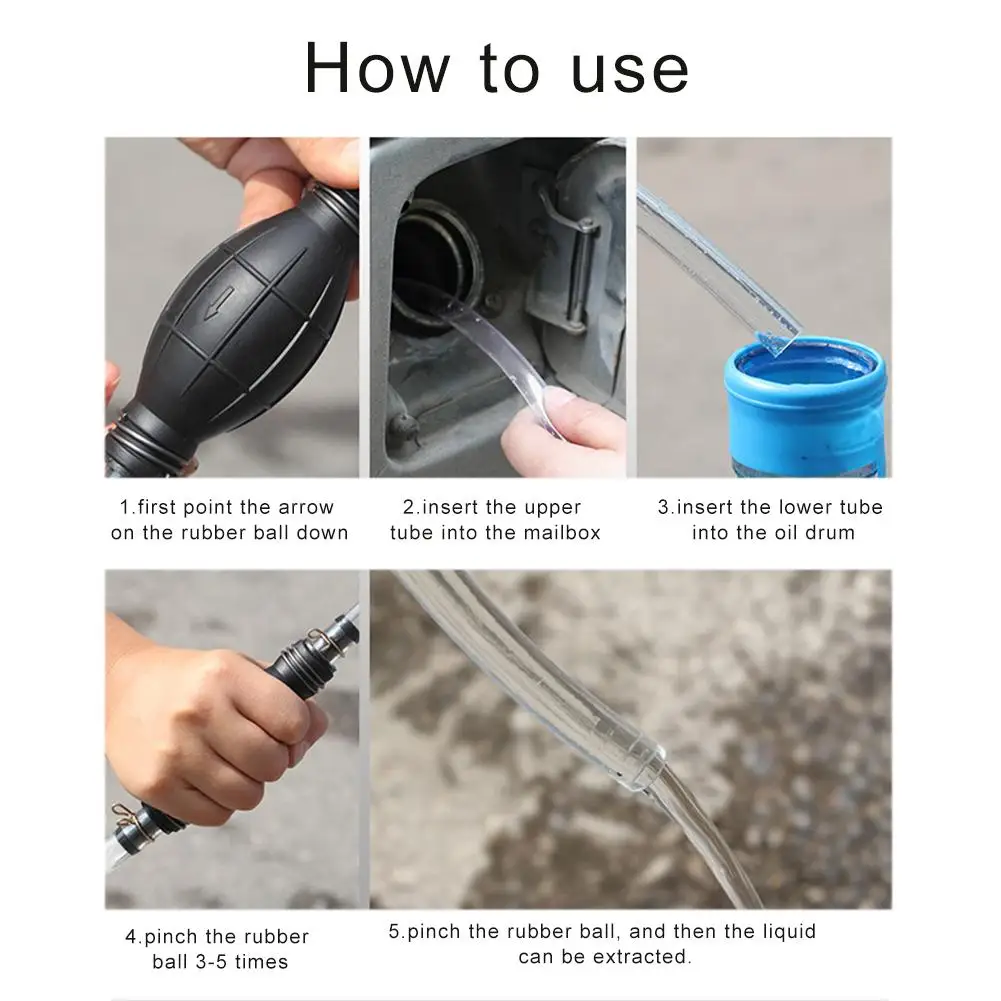 How to use

1.first point the arrow on the rubber ball down

2.insert the upper tube into the mailbox

3.insert the lower tube into the oil drum

4.pinch the rubber ball 3-5 times

5.pinch the rubber ball, and then the liquid can be extracted.