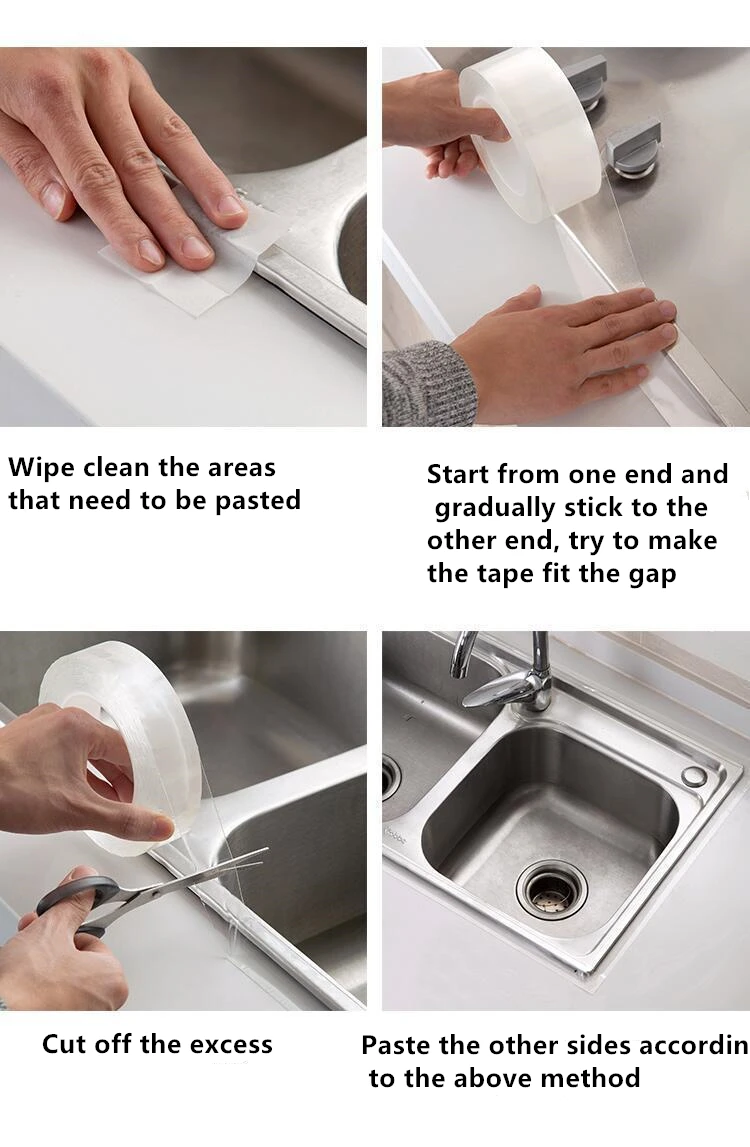 Wipe clean the areas that need to be pasted

Start from one end and gradually stick to the other end, try to make the tape fit the gap

Cut off the excess

Paste the other sides accordin to the above method