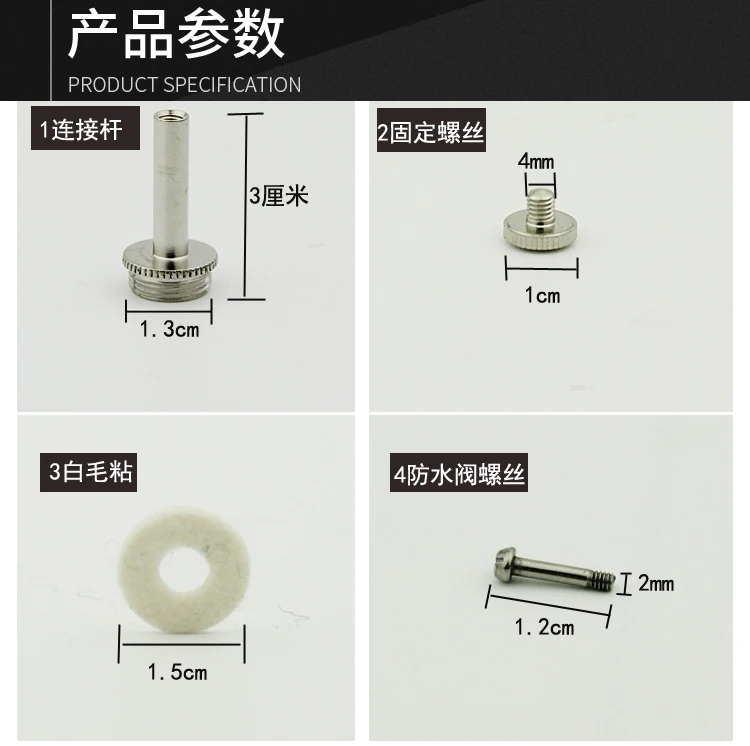 产品参数
PRODUCT SPECIFICATION

1连接杆
3厘米
1.3cm

2固定螺丝
4mm
1cm

3白毛粘
1.5cm

4防水阀螺丝
2mm
1.2cm