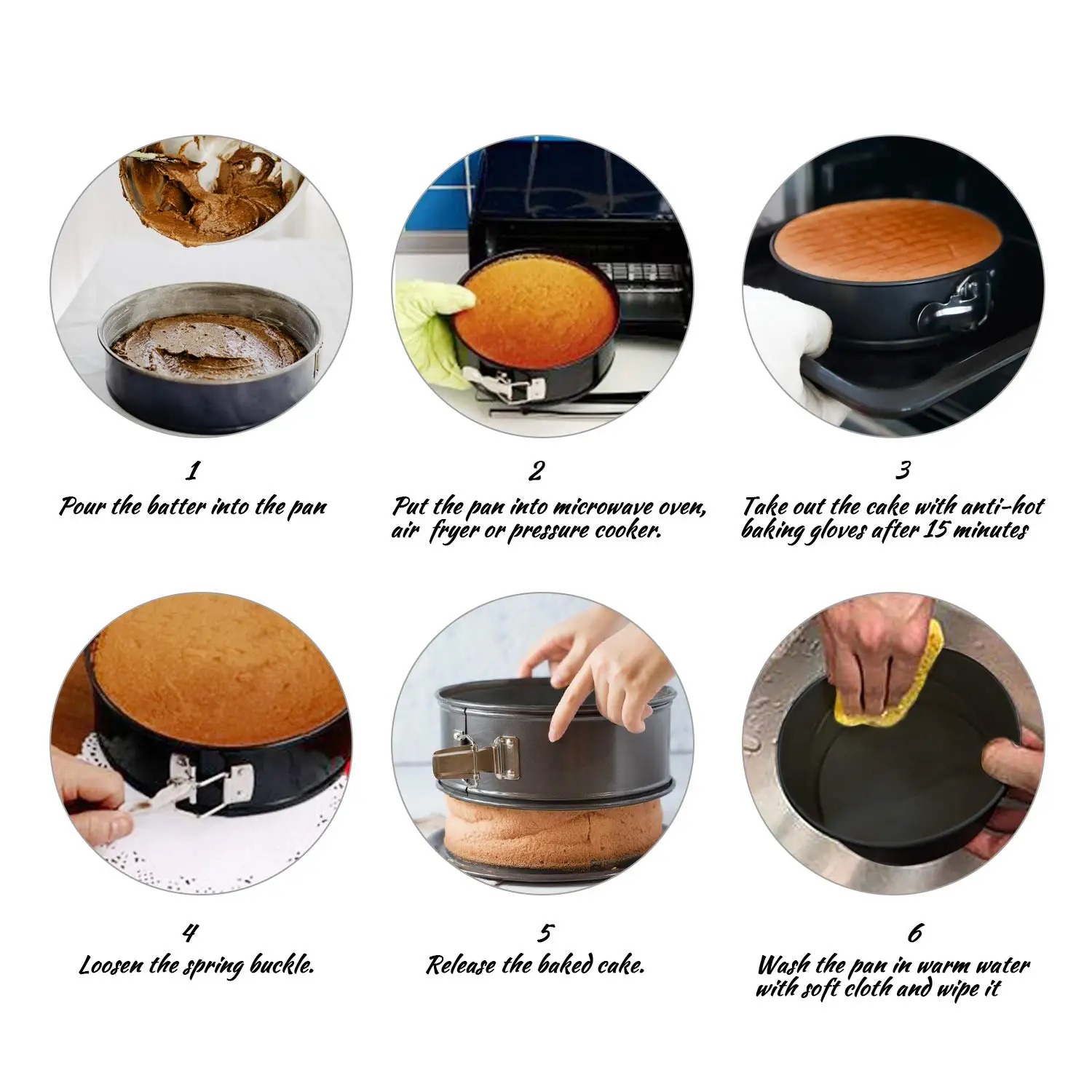 1
Pour the batter into the pan

2
Put the pan into microwave oven, air  fryer or pressure cooker.

3
Take out the cake with anti-hot baking gloves after 15 minutes

4
Loosen the spring buckle.

5
Release the baked cake.

6
Wash the pan in warm water with soft cloth and wipe it