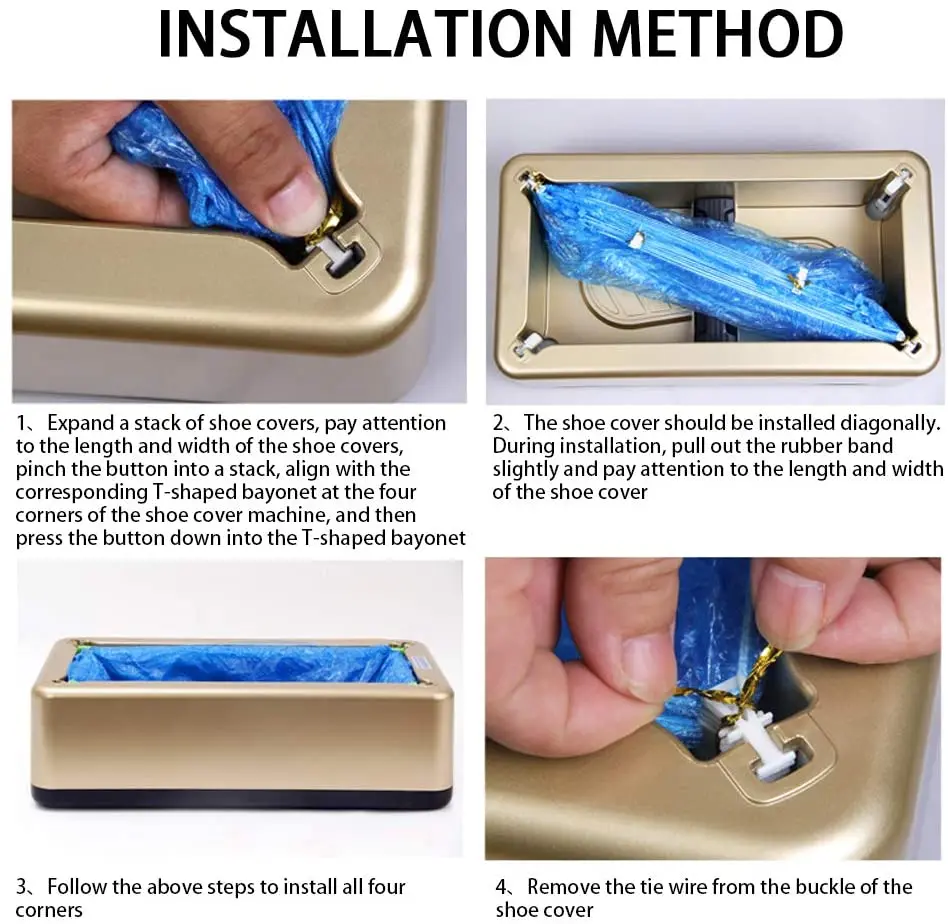 INSTALLATION METHOD

1、Expand a stack of shoe covers, pay attention to the length and width of the shoe covers, pinch the button into a stack, align with the corresponding T-shaped bayonet at the four corners of the shoe cover machine, and then press the button down into the T-shaped bayonet

2、The shoe cover should be installed diagonally. During installation, pull out the rubber band slightly and pay attention to the length and width of the shoe cover

3、Follow the above steps to install all four corners

4、Remove the tie wire from the buckle of the shoe cover