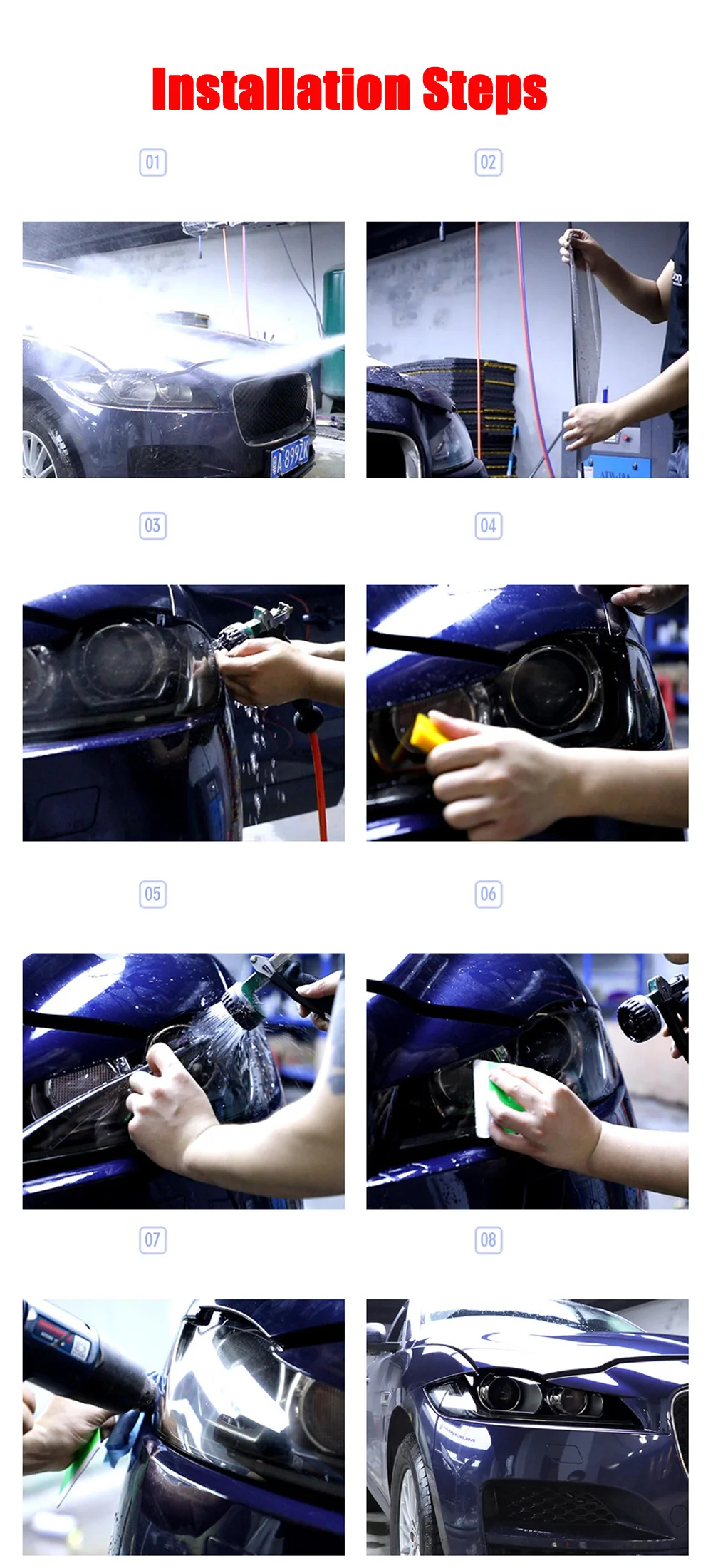 Installation Steps

01

02

粤A·899ZK

03

04

05

06

07

08