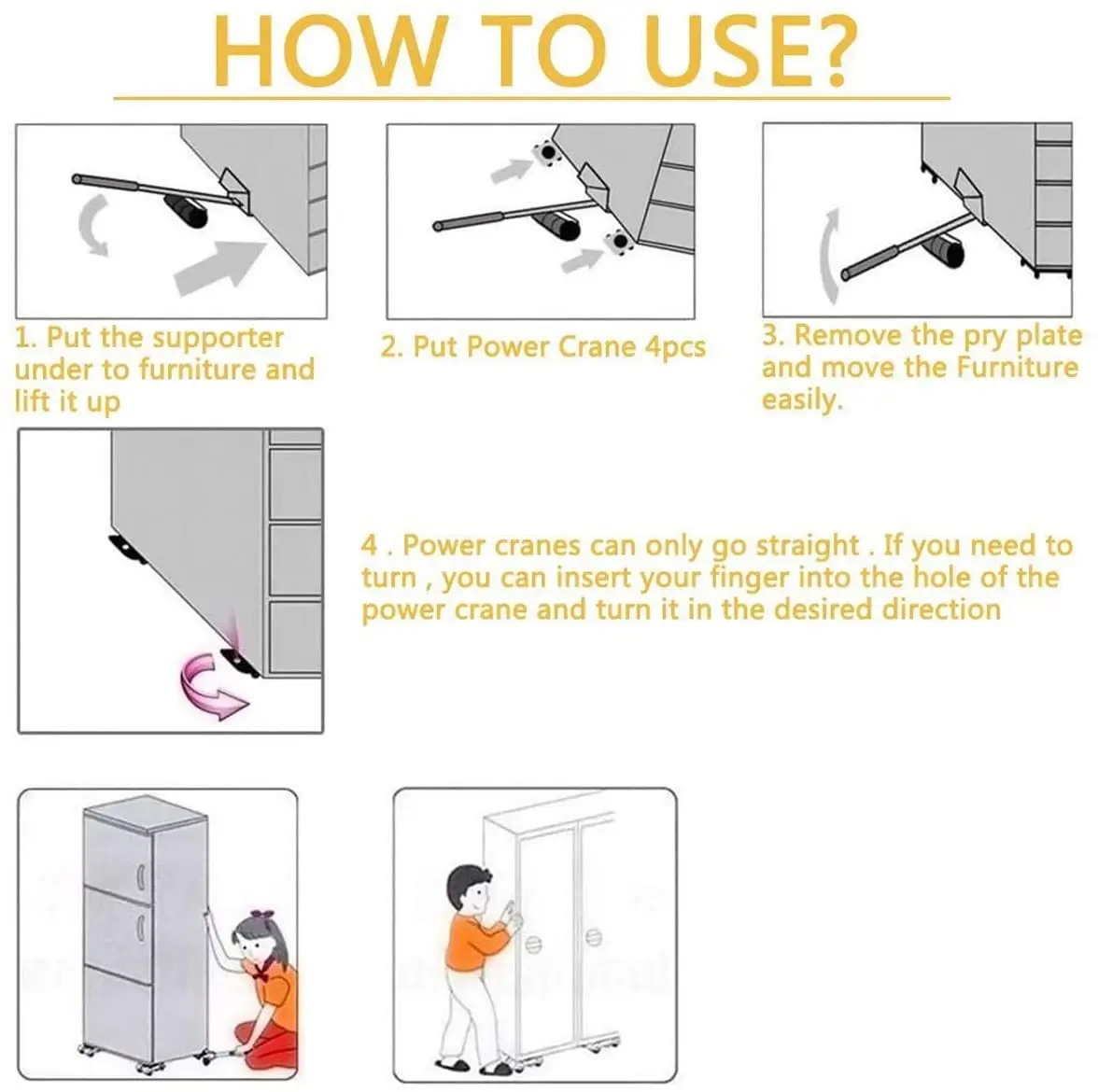 HOW TO USE?

1. Put the supporter under to furniture and lift it up

2. Put Power Crane 4pcs

3. Remove the pry plate and move the Furniture easily.

4 . Power cranes can only go straight . If you need to turn , you can insert your finger into the hole of the power crane and turn it in the desired direction