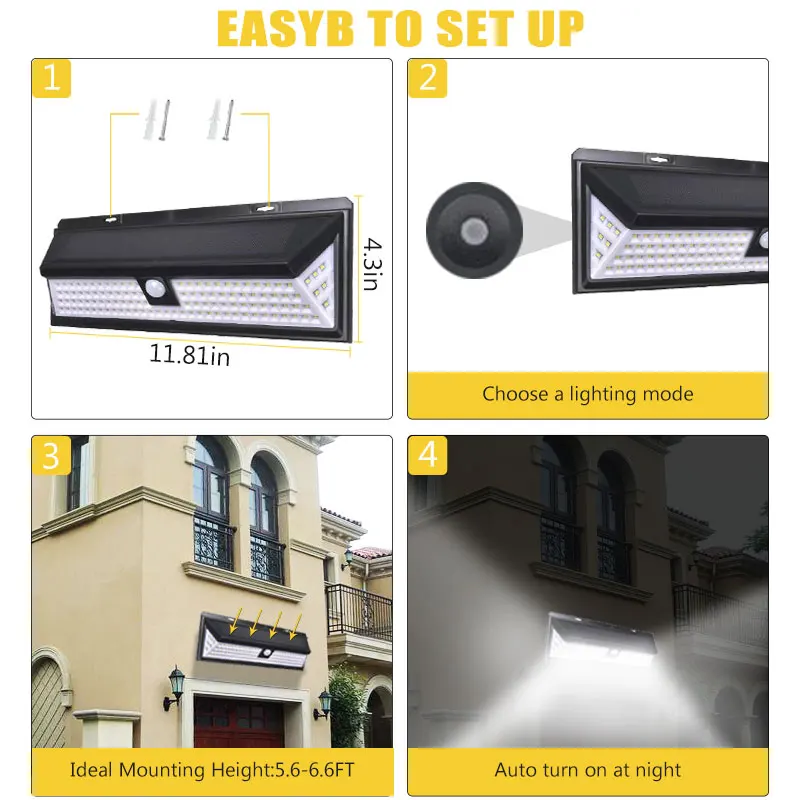 EASYB TO SET UP

1

4.3in

11.81in

2

Choose a lighting mode

3

Ideal Mounting Height:5.6-6.6FT

4

Auto turn on at night