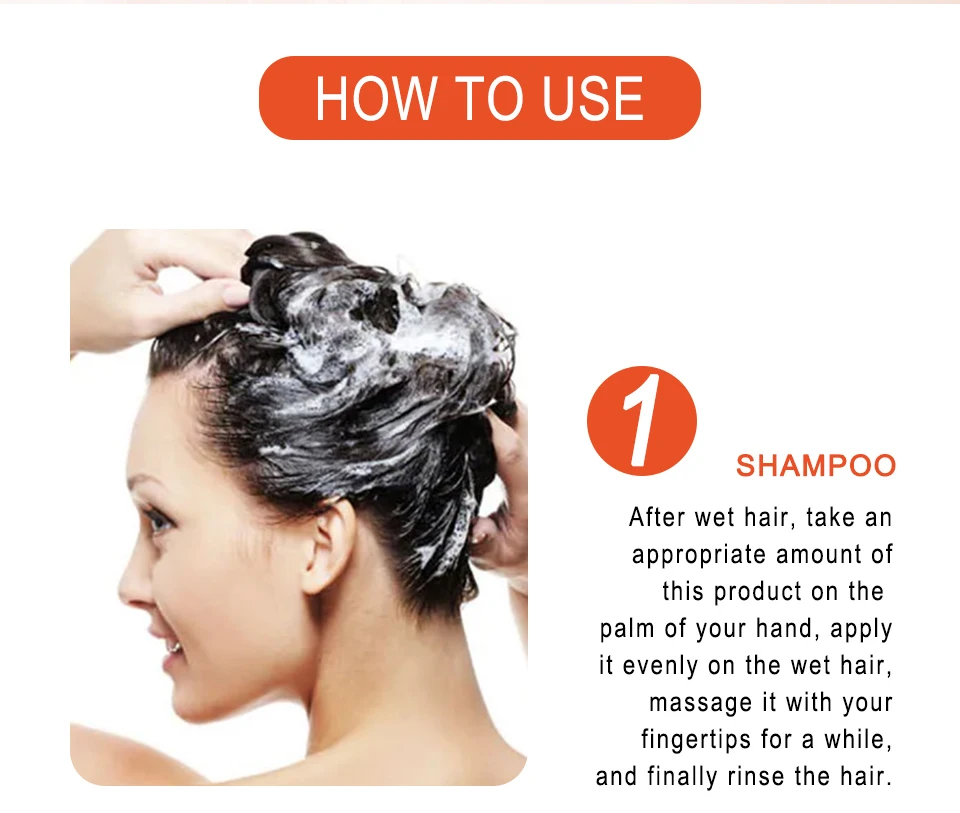 HOW TO USE

1

SHAMPOO

After wet hair, take an appropriate amount of this product on the palm of your hand, apply it evenly on the wet hair, massage it with your fingertips for a while, and finally rinse the hair.