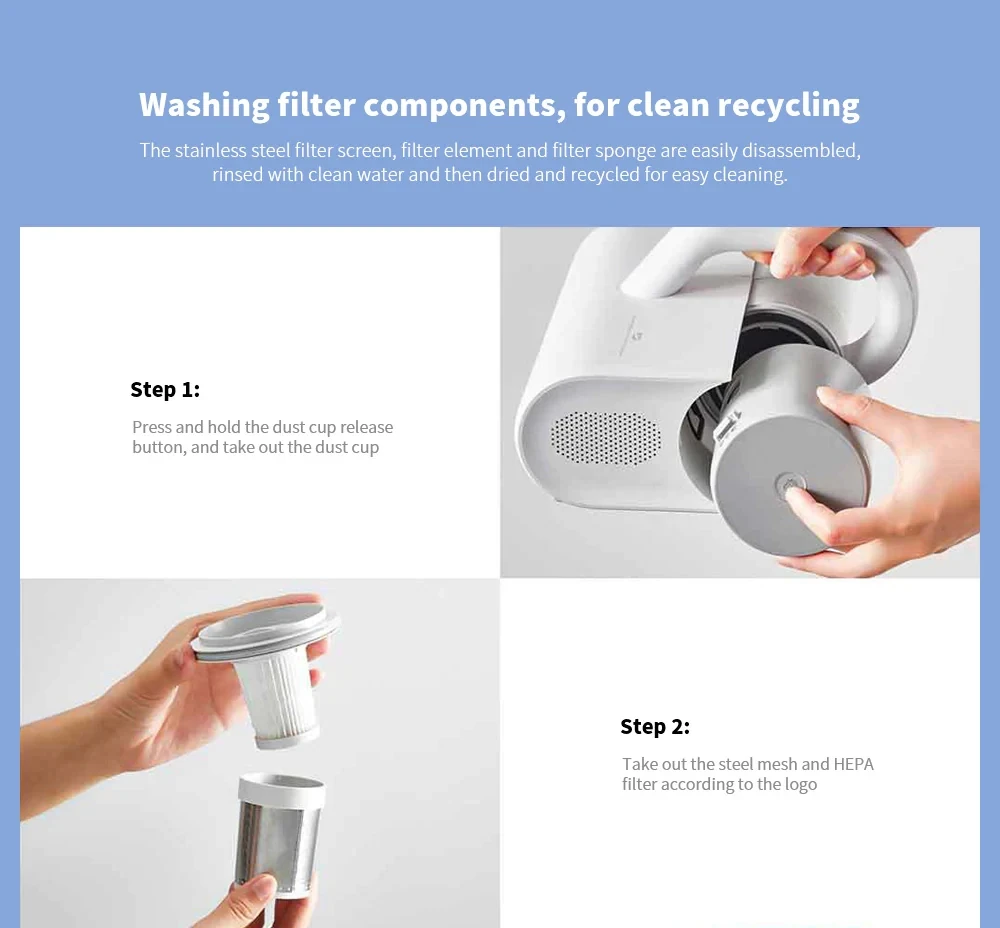 Washing filter components, for clean recycling

The stainless steel filter screen, filter element and filter sponge are easily disassembled, rinsed with clean water and then dried and recycled for easy cleaning.

Step 1:

Press and hold the dust cup release button, and take out the dust cup

Step 2:

Take out the steel mesh and HEPA filter according to the logo