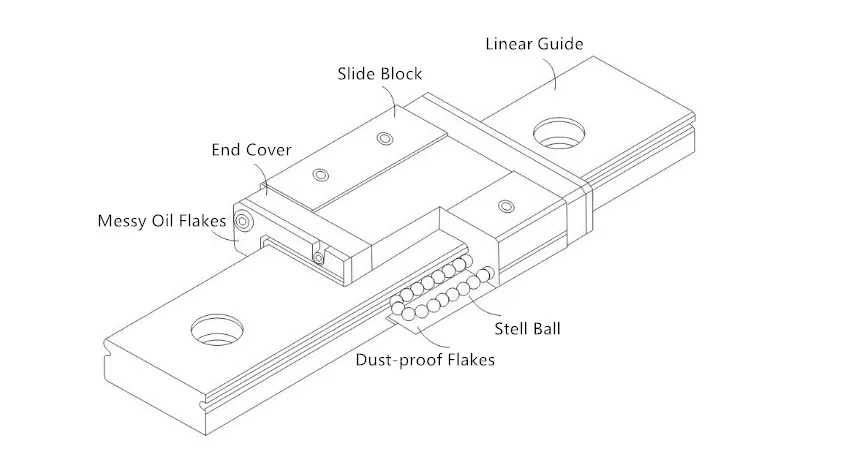 Linear Guide

Slide Block

End Cover

Messy Oil Flakes

Stell Ball

Dust-proof Flakes