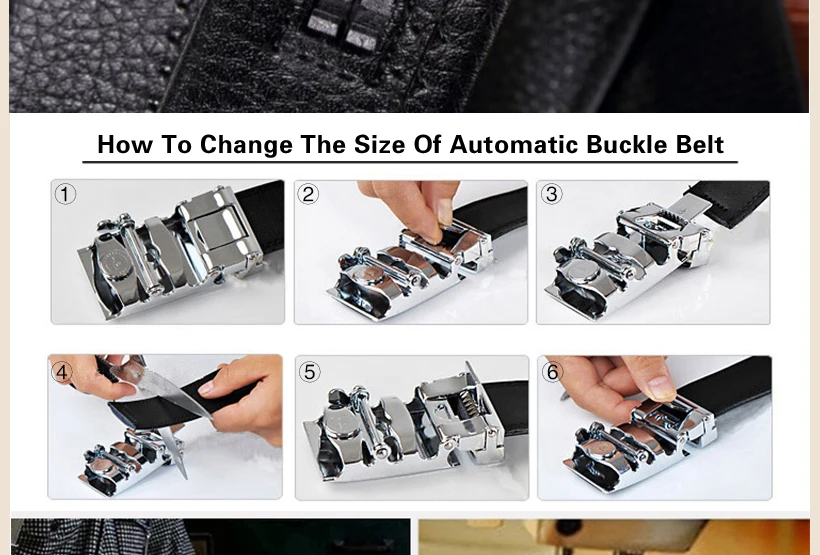 How To Change The Size Of Automatic Buckle Belt

①

②

③

④

⑤

⑥