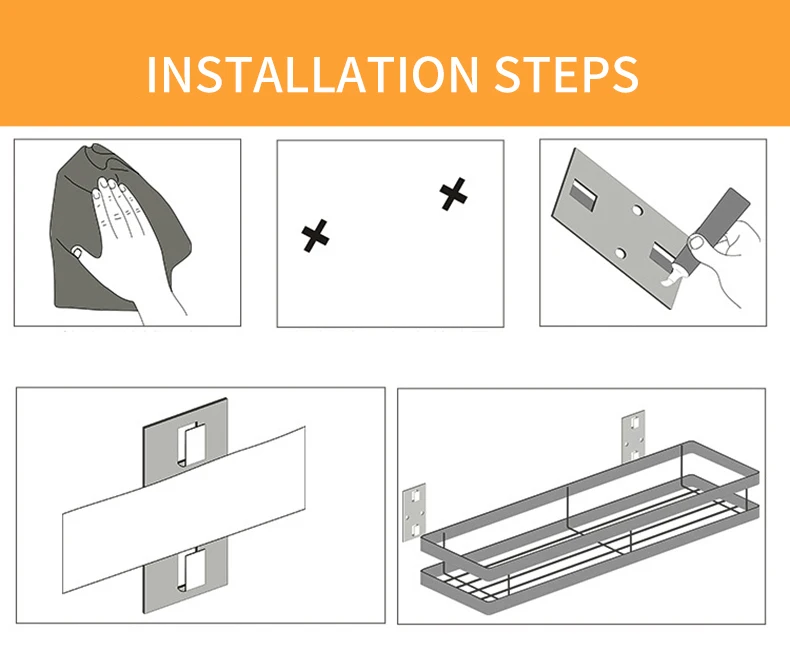 INSTALLATION STEPS