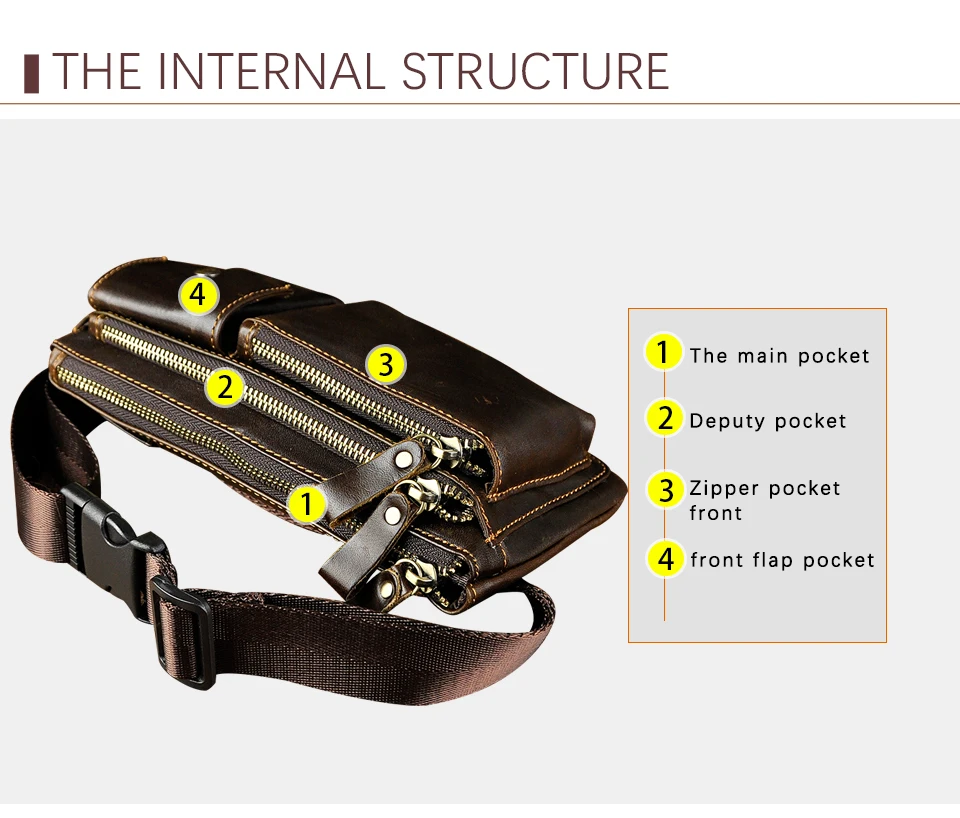 THE INTERNAL STRUCTURE

4

3

2

1

1 The main pocket

2 Deputy pocket

3 Zipper pocket front

4 front flap pocket