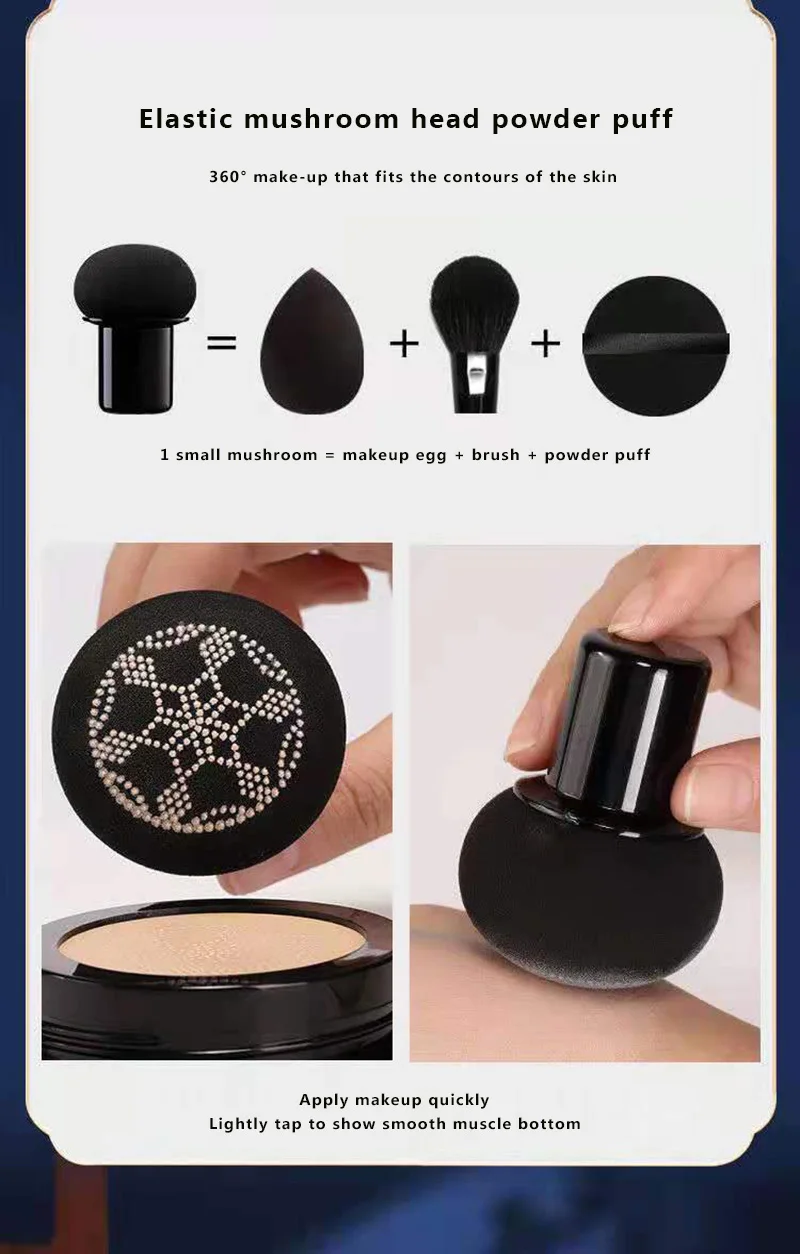 Elastic mushroom head powder puff

360° make-up that fits the contours of the skin

= + +

1 small mushroom = makeup egg + brush + powder puff

Apply makeup quickly
Lightly tap to show smooth muscle bottom