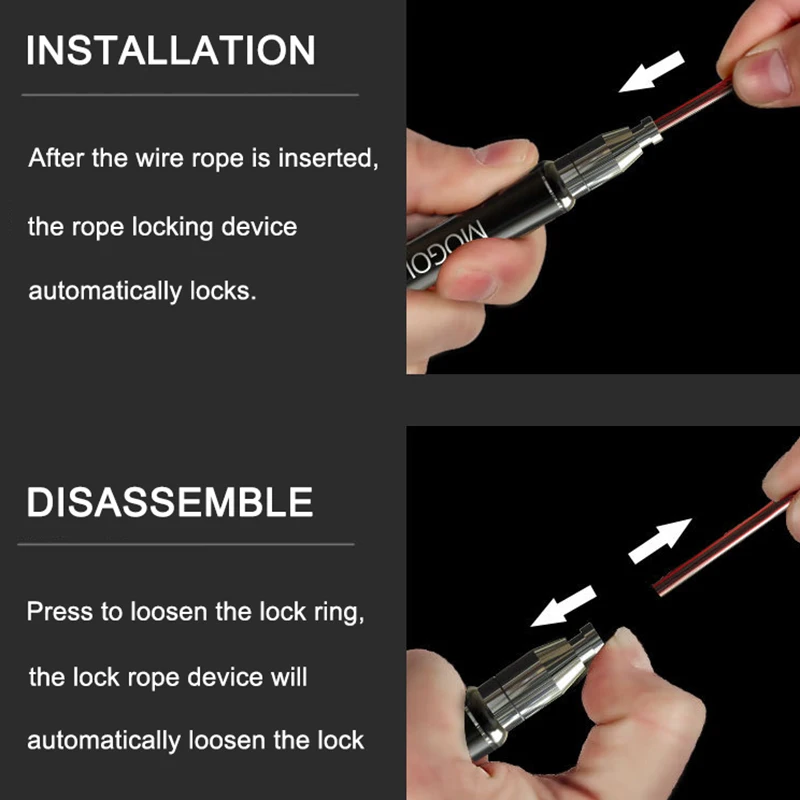 INSTALLATION

After the wire rope is inserted, the rope locking device automatically locks.

MOGOL

DISASSEMBLE

Press to loosen the lock ring, the lock rope device will automatically loosen the lock