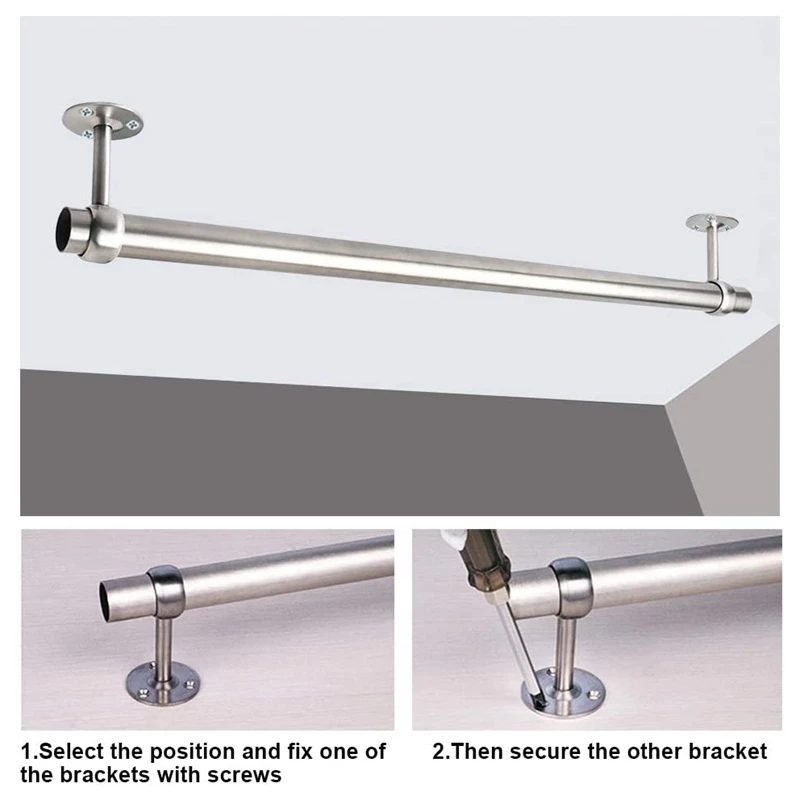 1.Select the position and fix one of the brackets with screws

2.Then secure the other bracket