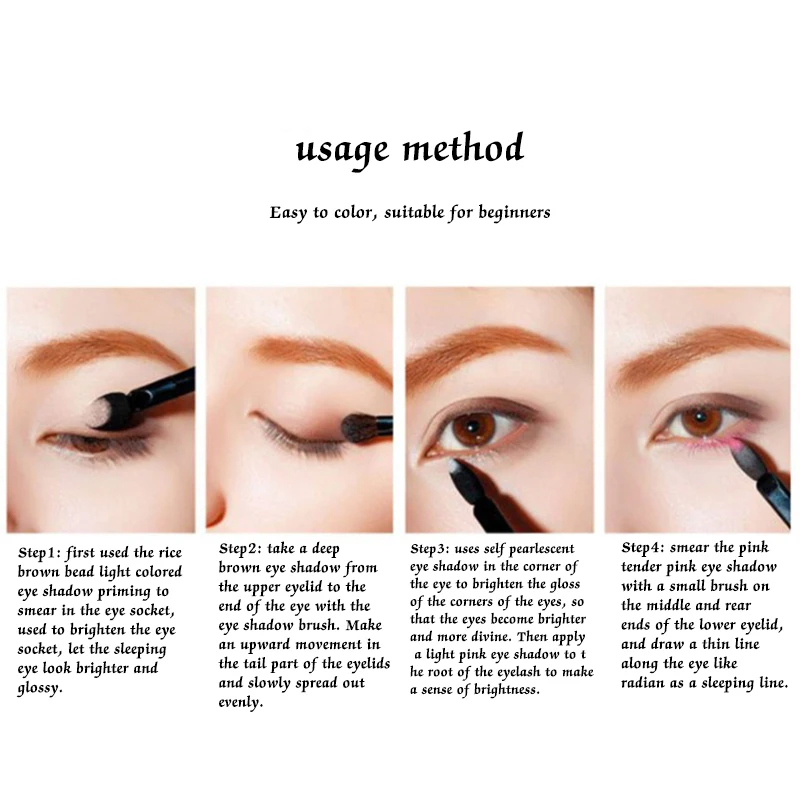 usage method

Easy to color, suitable for beginners

Step1: first used the rice brown bead light colored eye shadow priming to smear in the eye socket, used to brighten the eye socket, let the sleeping eye look brighter and glossy.

Step2: take a deep brown eye shadow from the upper eyelid to the end of the eye with the eye shadow brush. Make an upward movement in the tail part of the eyelids and slowly spread out evenly.

Step3: uses self pearlescent eye shadow in the corner of the eye to brighten the gloss of the corners of the eyes, so that the eyes become brighter and more divine. Then apply a light pink eye shadow to t he root of the eyelash to make a sense of brightness.

Step4: smear the pink tender pink eye shadow with a small brush on the middle and rear ends of the lower eyelid, and draw a thin line along the eye like radian as a sleeping line.